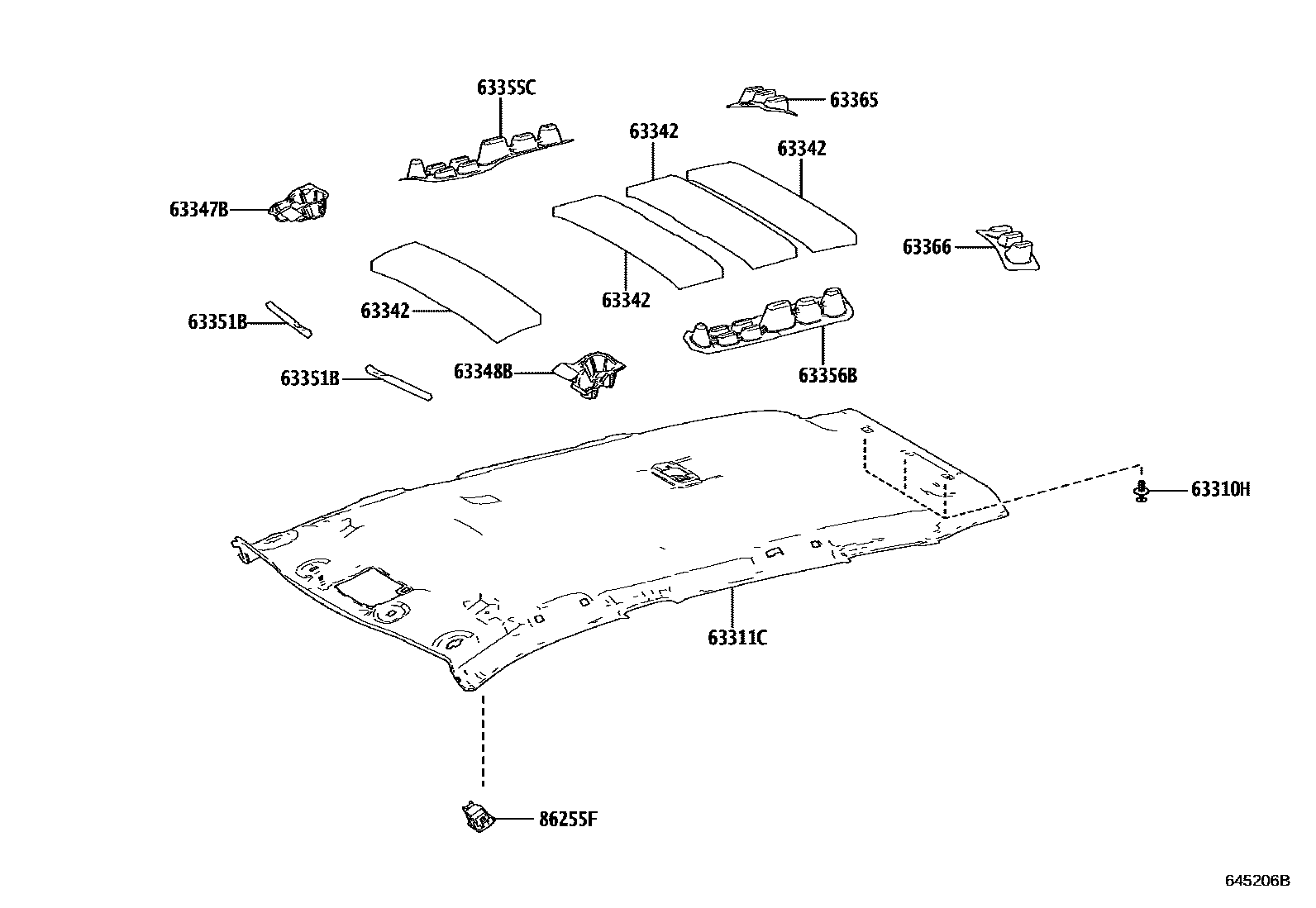 63355C
63365
63342
63342
63347B
63366
63342
63342
63351B
63351B
63348B
63356B
63310H
63311C
86255F
645206B