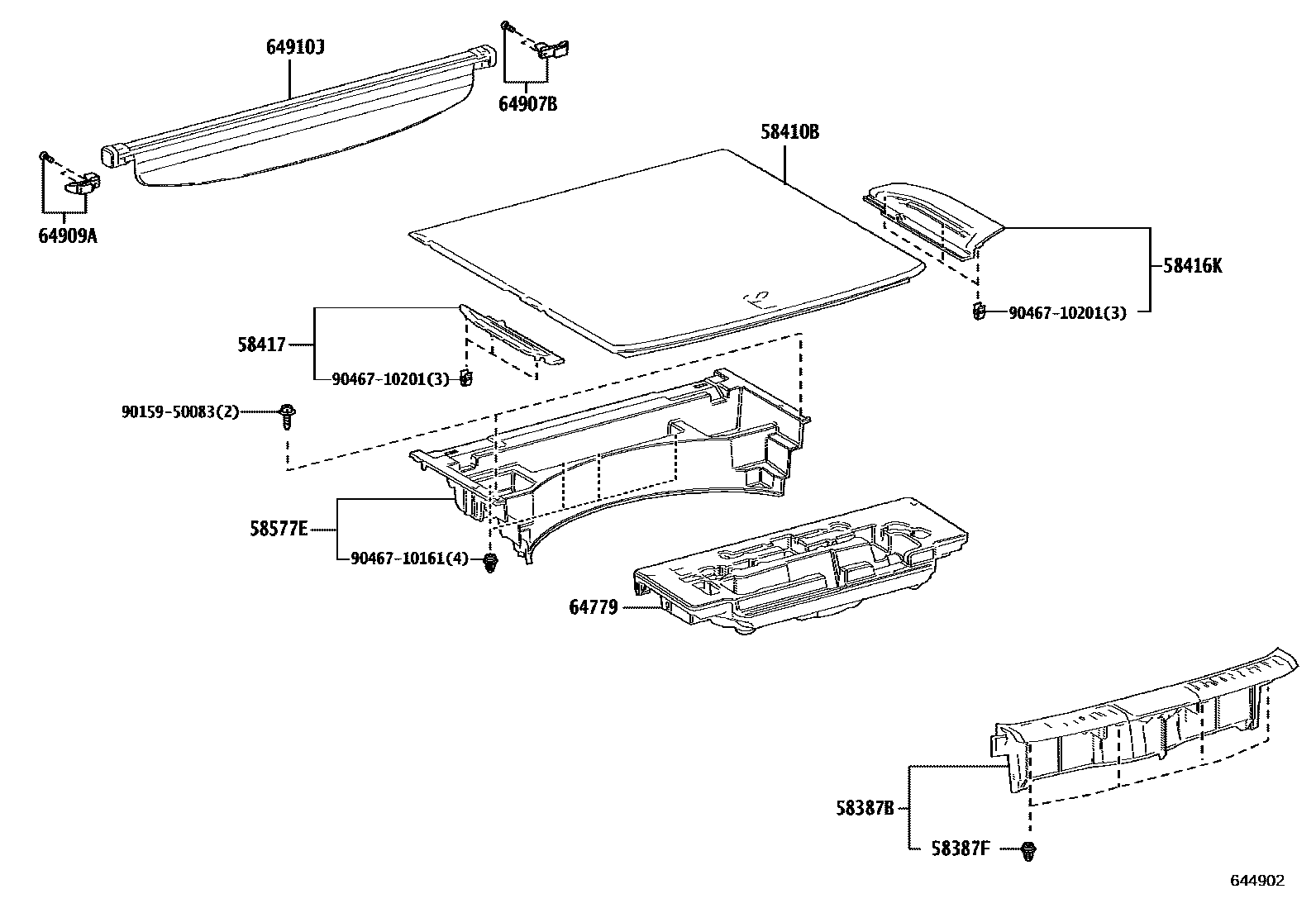 64910J

64907B

64909A

58410B

58416K

90467-10201(3)

58417

90467-10201(3)

90159-50083(2)

58577E

90467-10161(4)

64779

58387B

58387F

644902