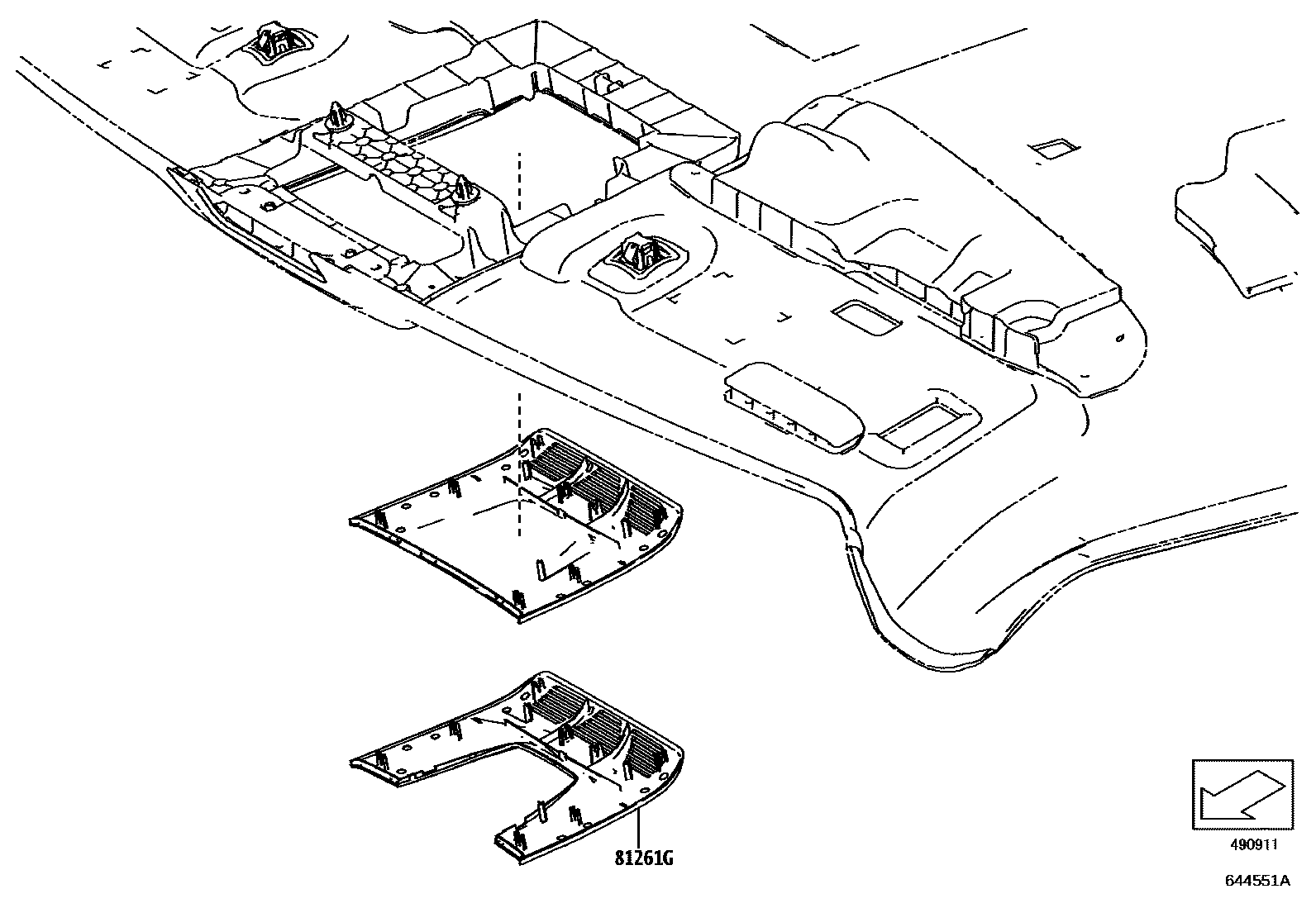 81261G

490911

644551A