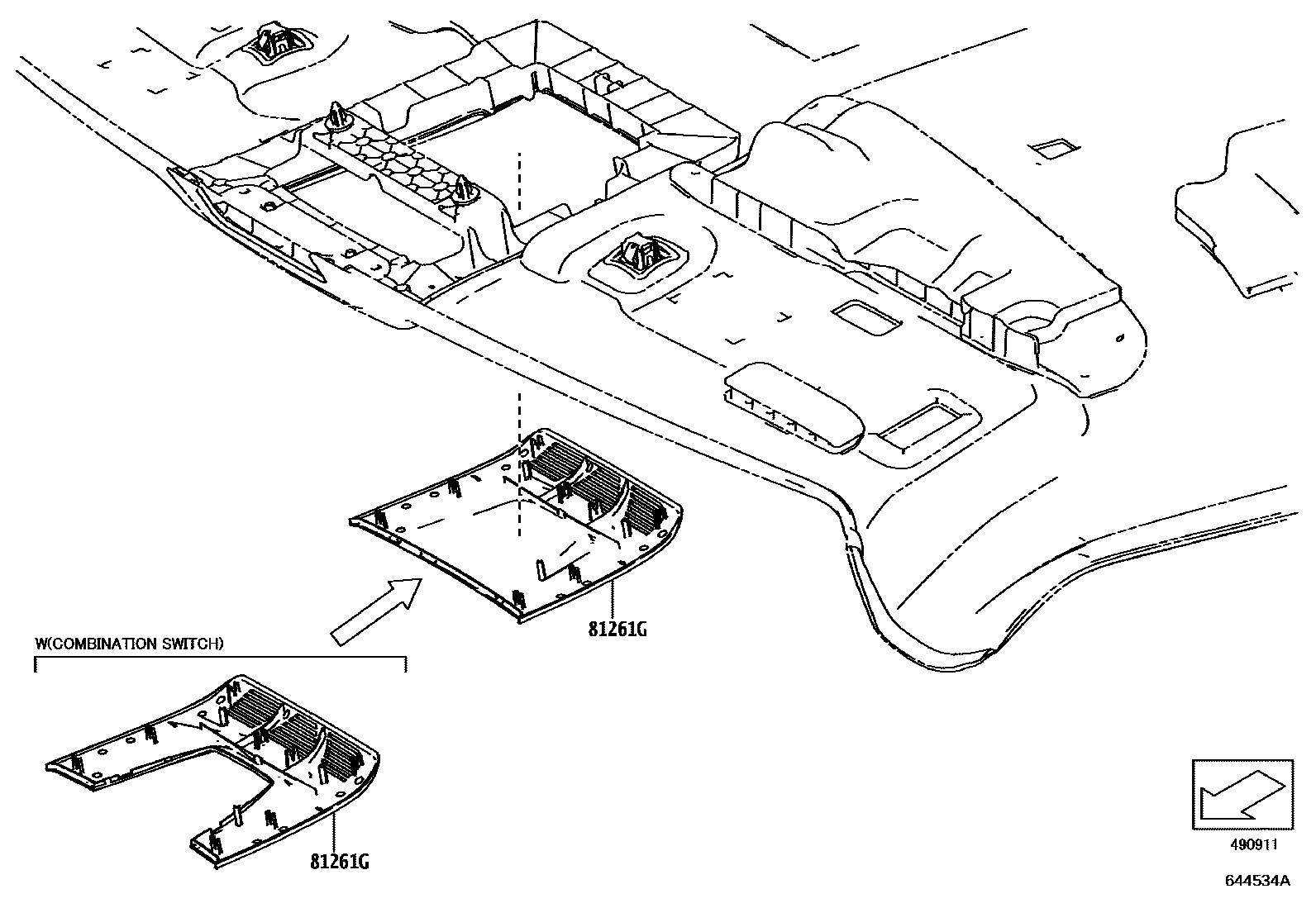 81261G

W(COMBINATION SWITCH)

81261G

490911

644534A