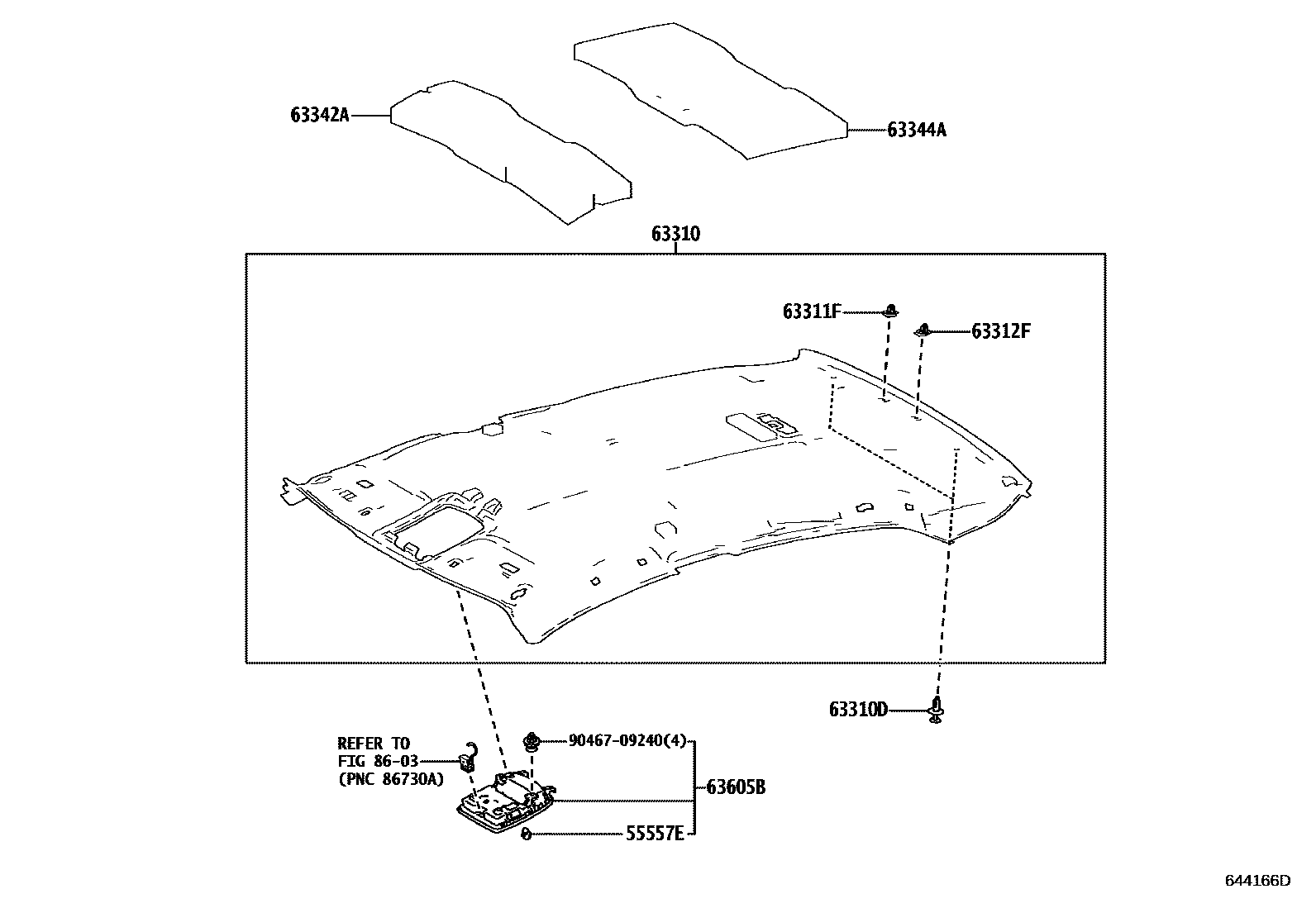 63342A
63344A
63310
63311F
63312F
63310D
REFER TO
FIG 86-03
(PNC 86730A)
90467-09240(4)
63605B
55557E
644166D