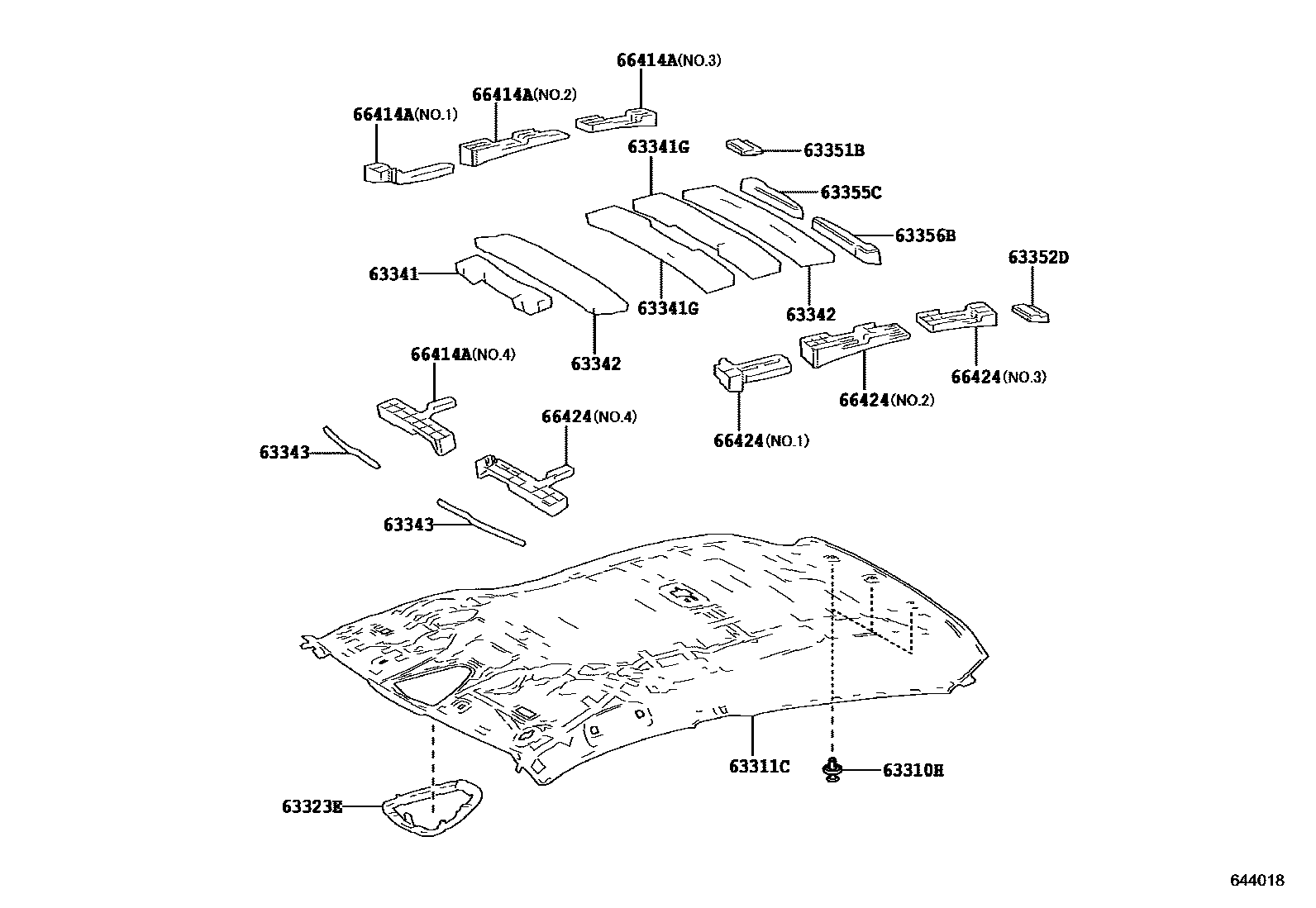 66414A(NO.3)
66414A(NO.2)
66414A(NO.1)
63341G
63351B
63355C
63356B
63352D
63341
63341G
63342
63342
66414A(NO.4)
66424(NO.3)
66424(NO.2)
66424(NO.4)
66424(NO.1)
63343
63343
63311C
63310H
63323E
644018