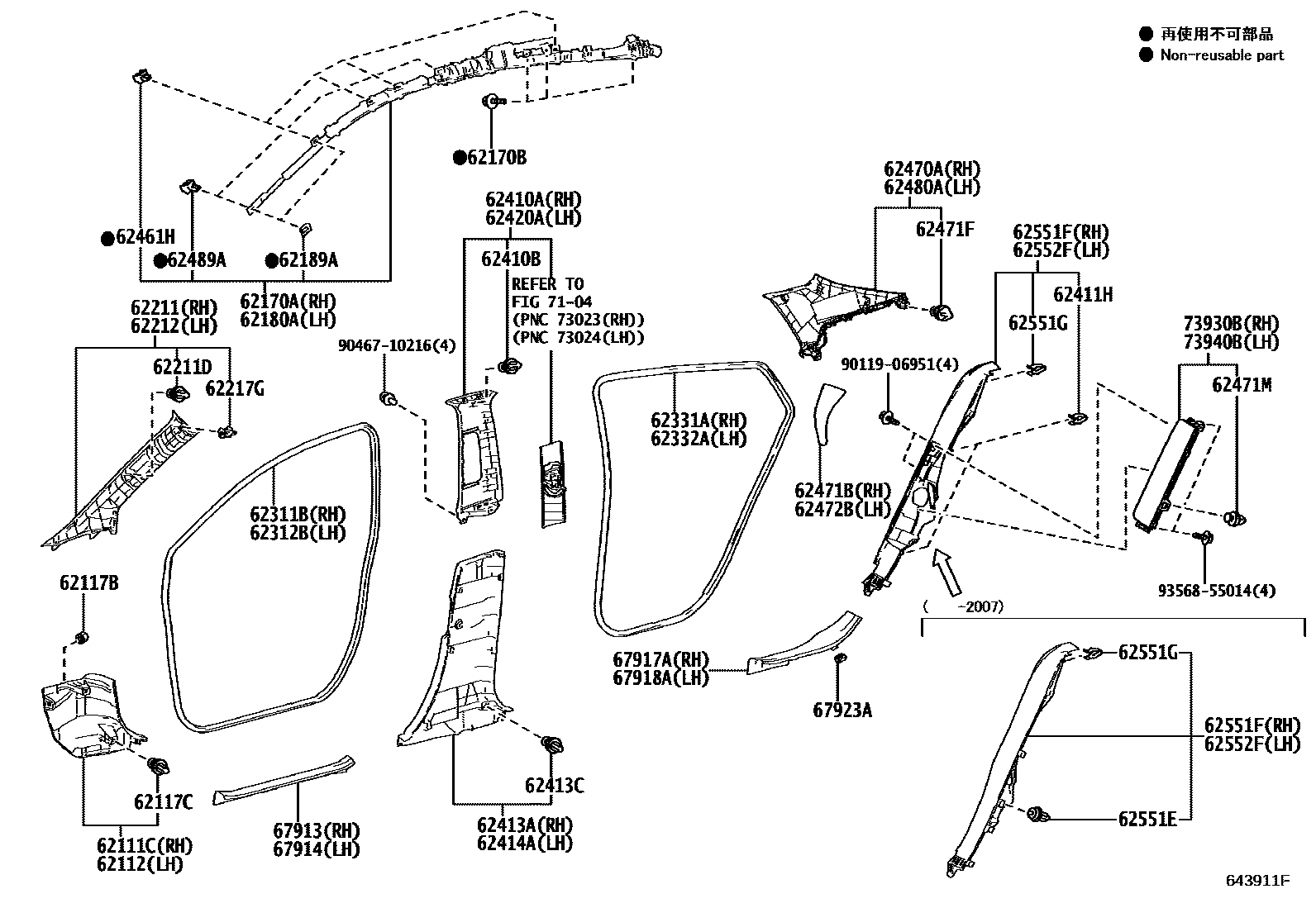 ● 再使用不可部品
● Non-reusable part

●62170B

●62461H
●62489A
●62189A
62170A(RH)
62180A(LH)

62211(RH)
62212(LH)
62211D
62217G

62410A(RH)
62420A(LH)
62410B
REFER TO
FIG 71-04
(PNC 73023(RH))
(PNC 73024(LH))
90467-10216(4)

62470A(RH)
62480A(LH)
62471F

62551F(RH)
62552F(LH)
62411H
62551G

73930B(RH)
73940B(LH)
62471M

90119-06951(4)

62331A(RH)
62332A(LH)

62471B(RH)
62472B(LH)

62311B(RH)
62312B(LH)

62117B

93568-55014(4)

( -2007)

67917A(RH)
67918A(LH)

67923A

62551G
62551F(RH)
62552F(LH)
62551E

62117C
62111C(RH)
62112(LH)

67913(RH)
67914(LH)

62413C
62413A(RH)
62414A(LH)

643911F