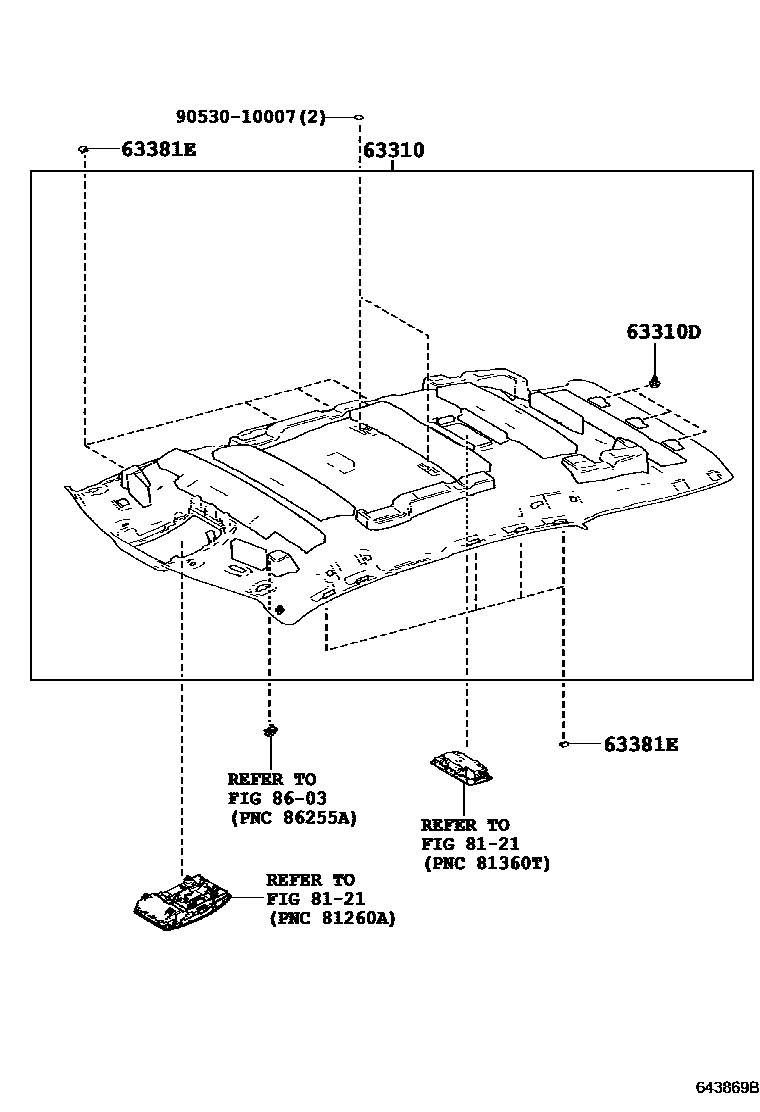 90530-10007(2)
63381E
63310
63310D
63381E
REFER TO
FIG 86-03
(PNC 86255A)
REFER TO
FIG 81-21
(PNC 81360T)
REFER TO
FIG 81-21
(PNC 81260A)
643869B