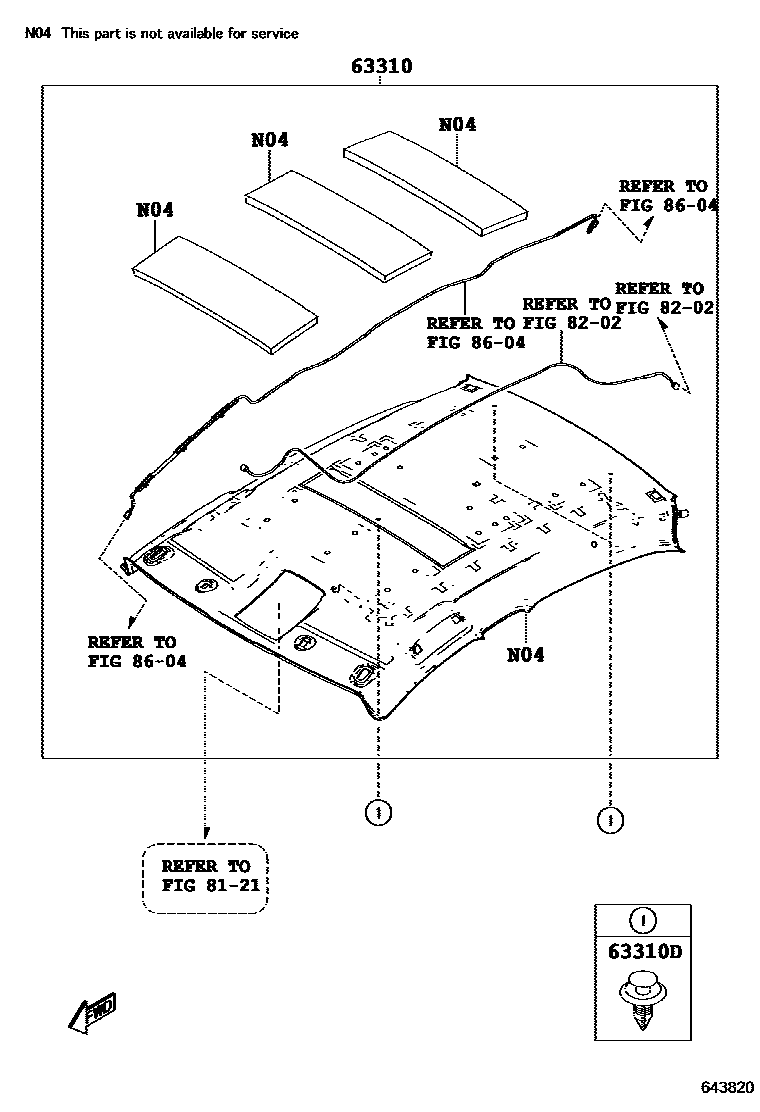 N04 This part is not available for service

63310

N04

N04

N04

REFER TO FIG 86-04

REFER TO FIG 82-02

REFER TO FIG 82-02

REFER TO FIG 86-04

REFER TO FIG 86-04

N04

1

1

REFER TO FIG 81-21

1

63310D

FWD

643820