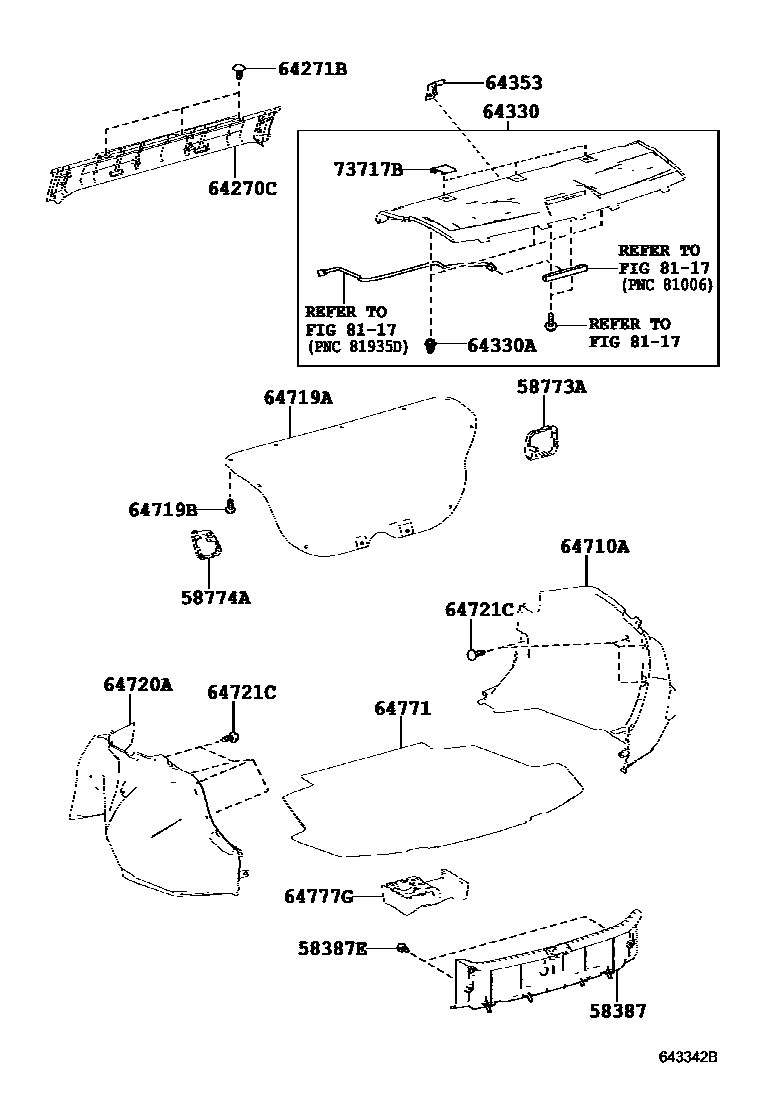 64271B

64270C

64353

64330

73717B

REFER TO
FIG 81-17
(PNC 81006)

REFER TO
FIG 81-17
(PNC 81935D)

64330A

REFER TO
FIG 81-17

64719A

58773A

64719B

58774A

64710A

64721C

64720A

64721C

64771

64777G

58387E

58387

643342B