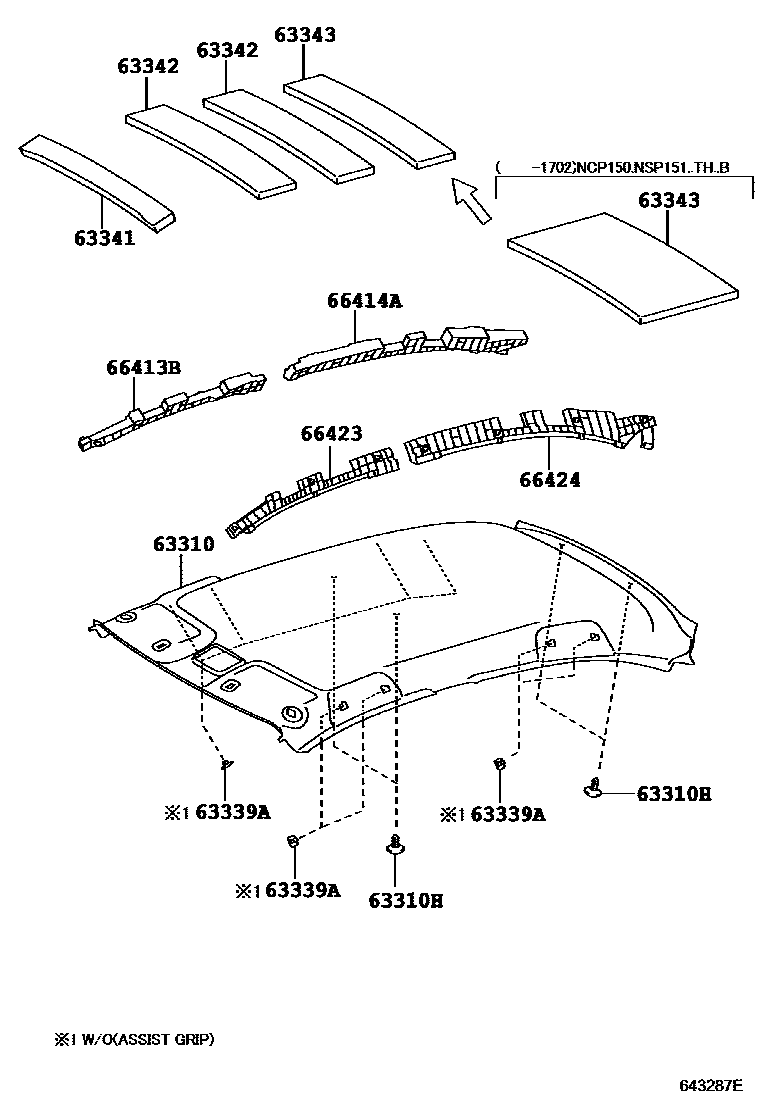 63342
63342
63343
63341
( -1702)NCP150.NSP151..TH.B
63343
66414A
66413B
66423
66424
63310
※1 63339A
※1 63339A
63310H
※1 63339A
63310H
※1 W/O(ASSIST GRIP)
643287E