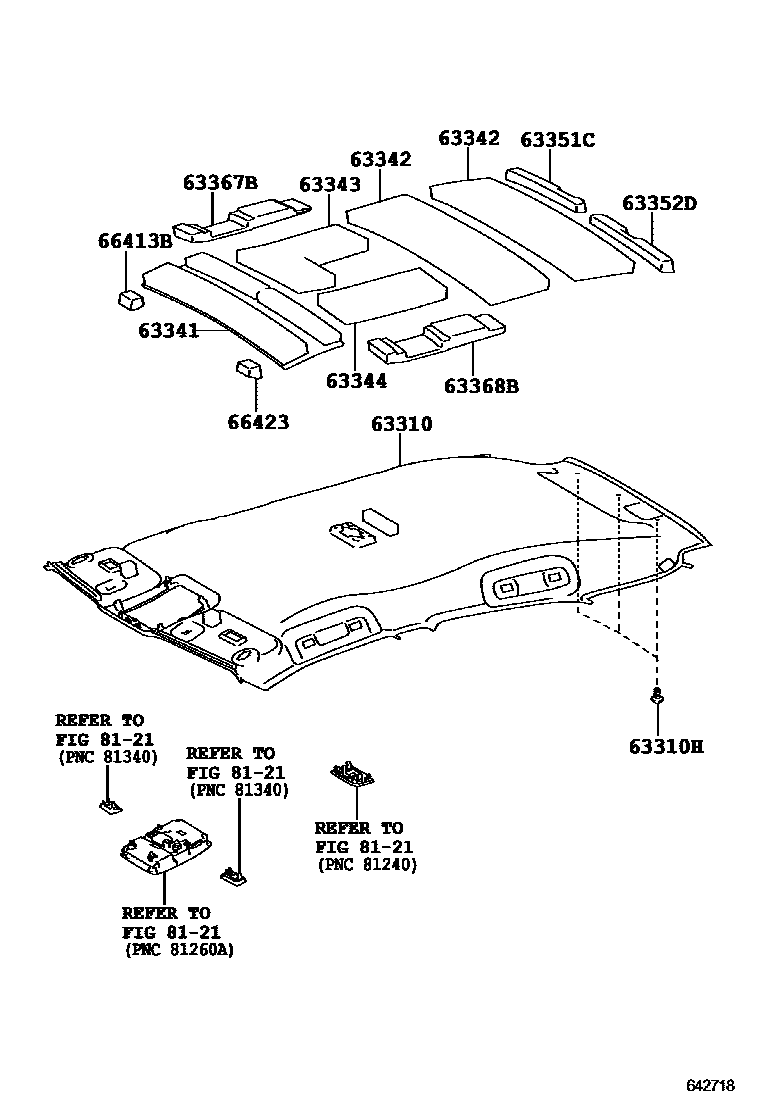 63342
63351C
63342
63367B
63343
63352D
66413B
63341
63344
63368B
66423
63310
63310H
REFER TO
FIG 81-21
(PNC 81340)
REFER TO
FIG 81-21
(PNC 81340)
REFER TO
FIG 81-21
(PNC 81240)
REFER TO
FIG 81-21
(PNC 81260A)
642718