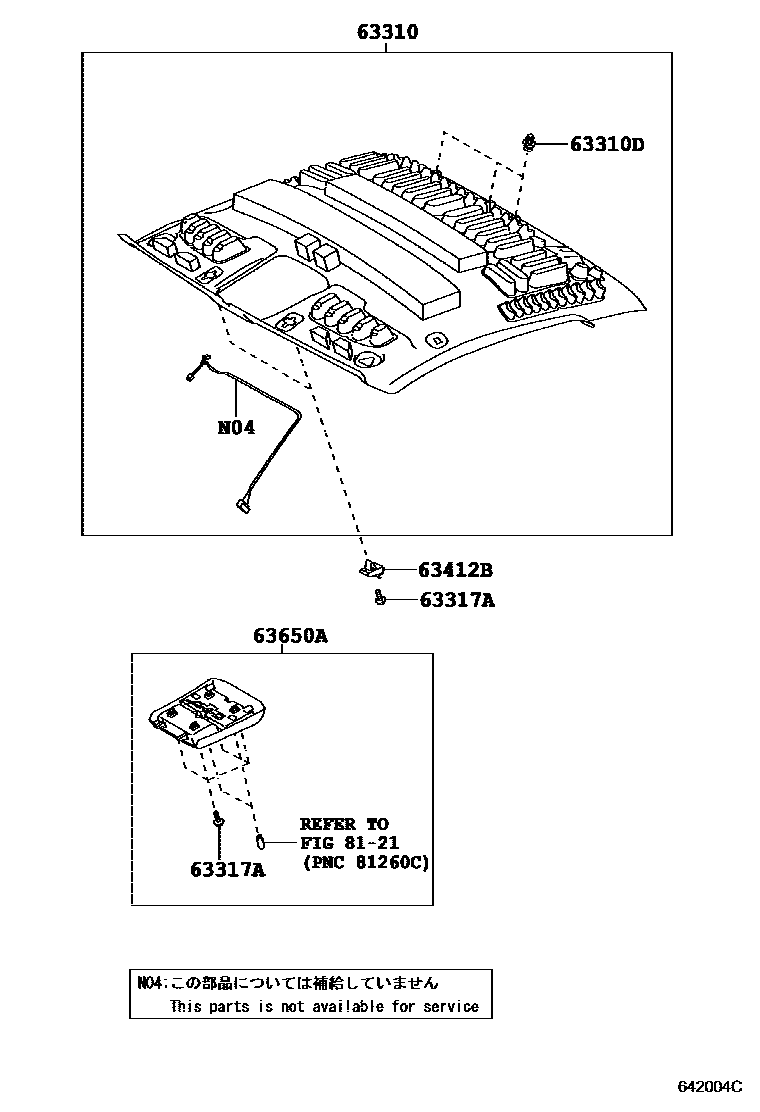 63310

63310D

N04

63412B

63317A

63650A

63317A

REFER TO
FIG 81-21
(PNC 81260C)

N04:この部品については補給していません
This parts is not available for service

642004C