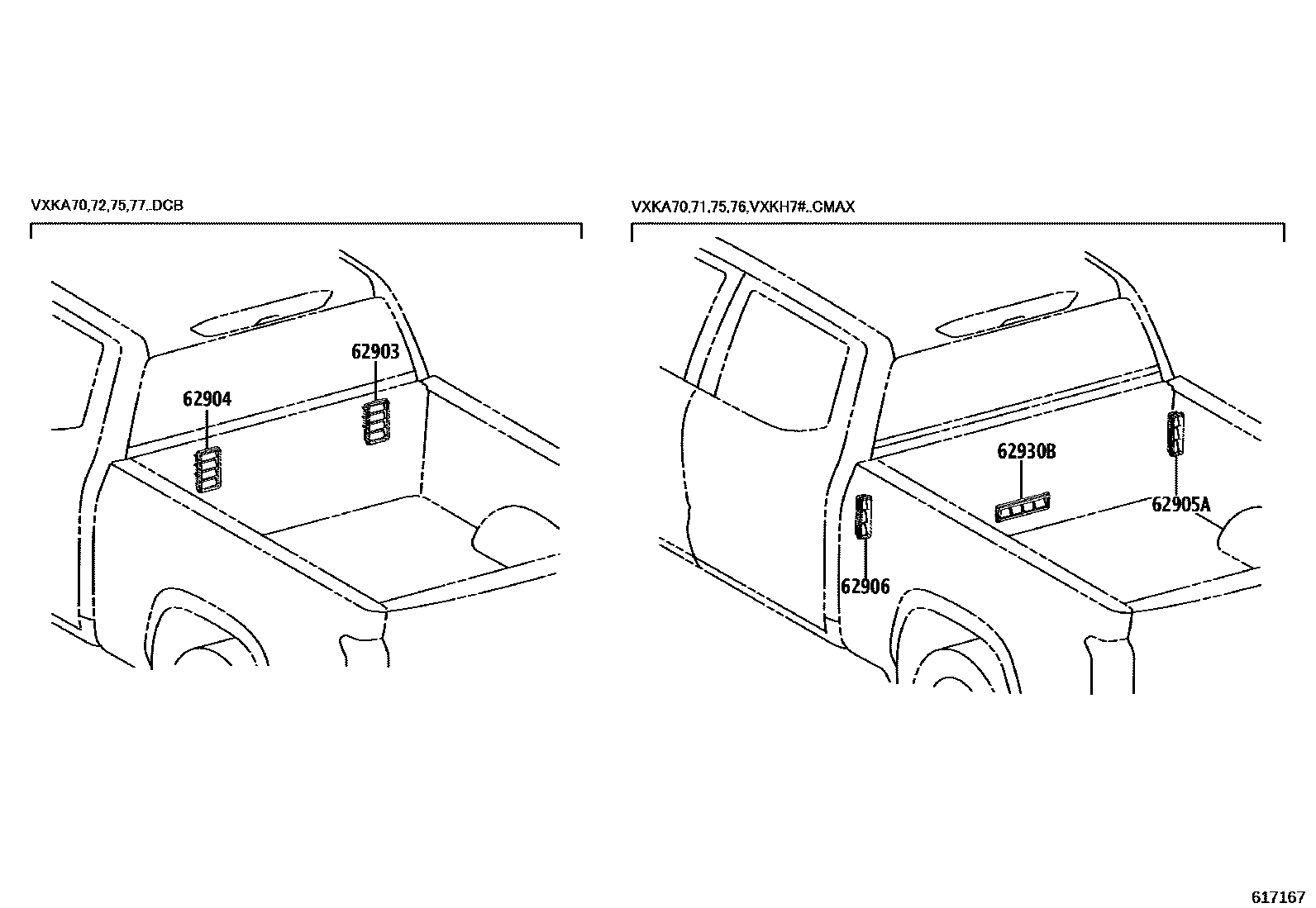 VXKA70,72,75,77..DCB

62903

62904

VXKA70,71,75,76,VXKH7#..CMAX

62930B

62905A

62906

617167