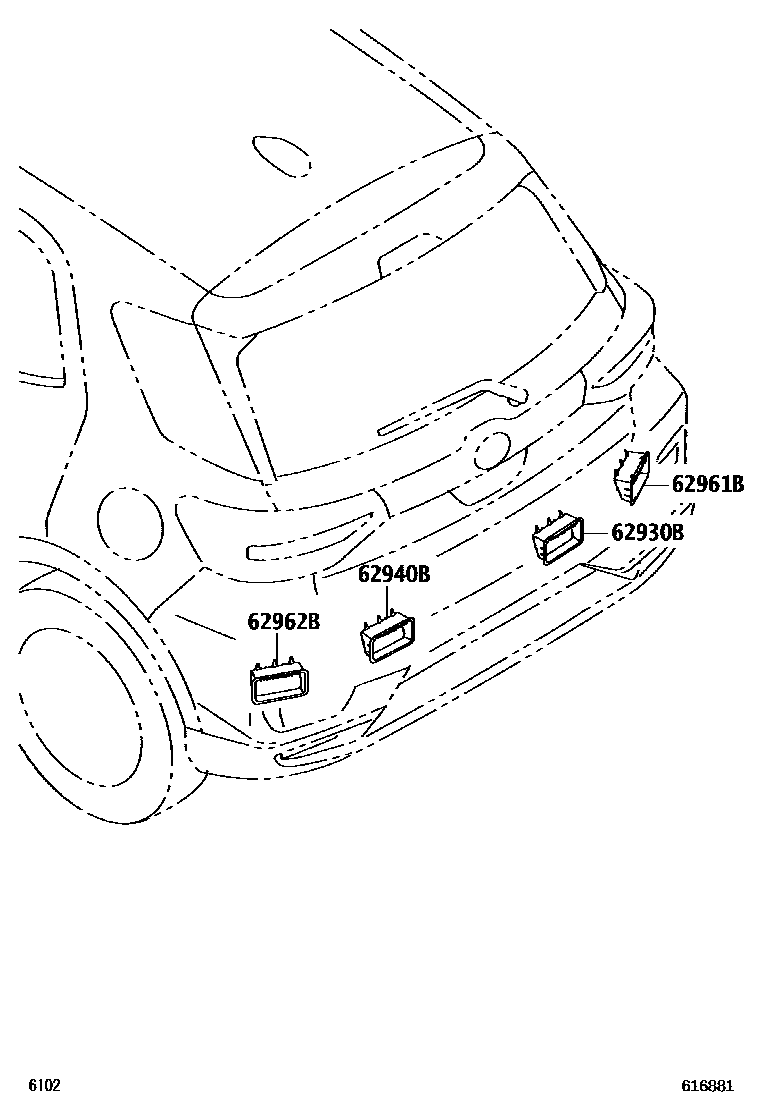 62961B
62930B
62940B
62962B
6102
616881