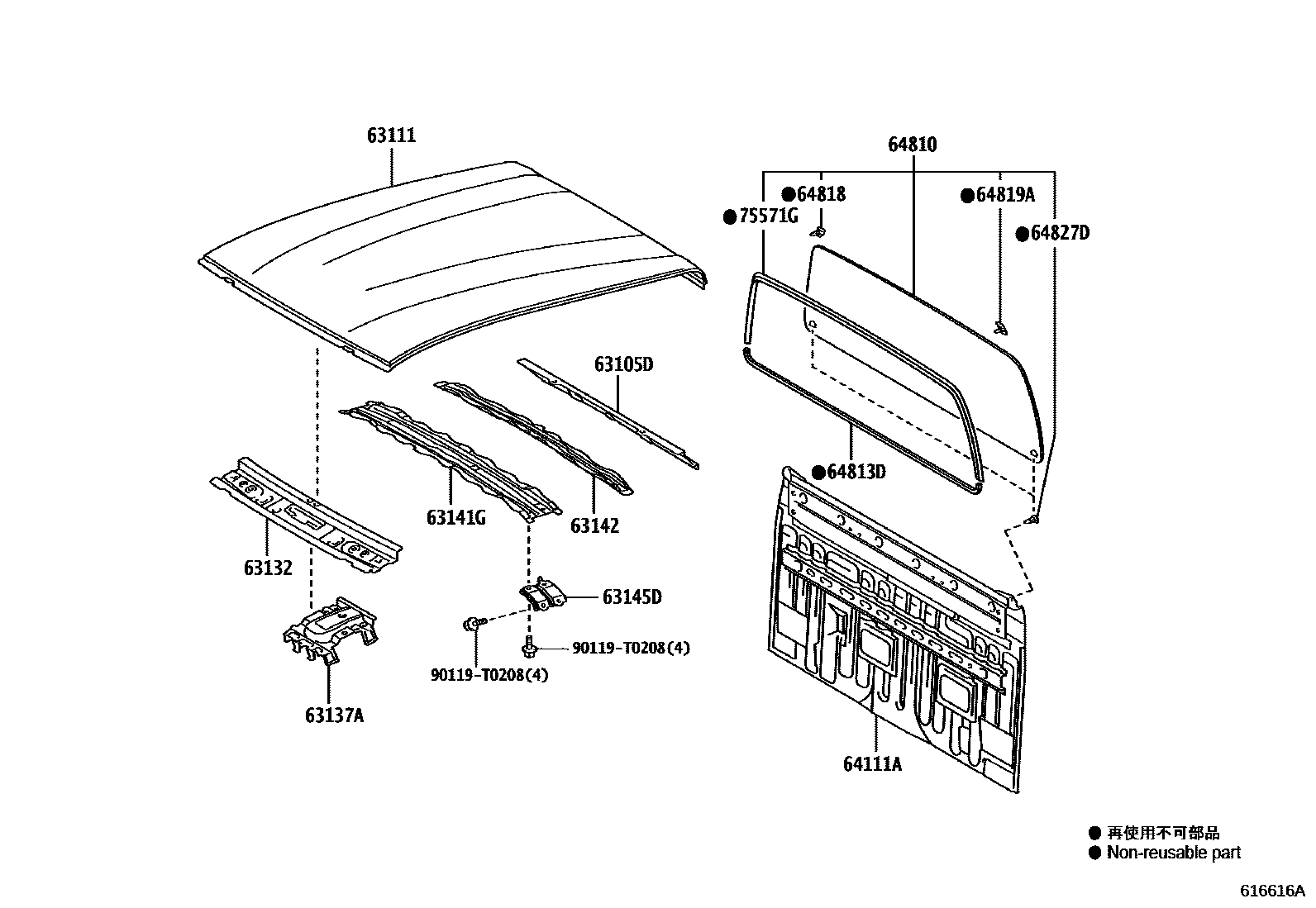 63111

64810

●64818

●64819A

●75571G

●64827D

63105D

●64813D

63141G

63142

63132

63145D

90119-T0208(4)

90119-T0208(4)

63137A

64111A

● 再使用不可部品
● Non-reusable part

616616A