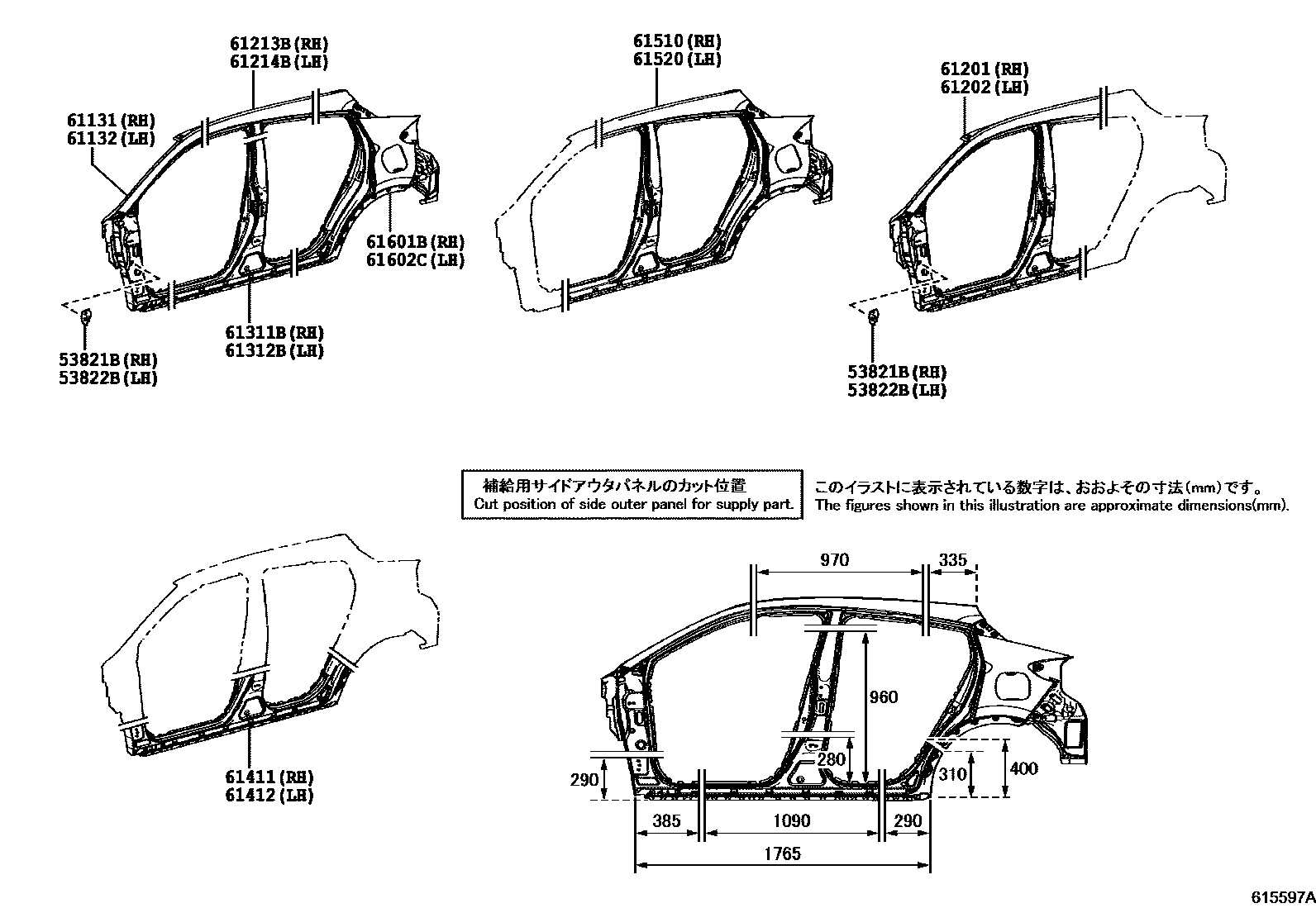 61213B (RH)
61214B (LH)

61131 (RH)
61132 (LH)

61601B (RH)
61602C (LH)

61311B (RH)
61312B (LH)

53821B (RH)
53822B (LH)

61510 (RH)
61520 (LH)

61201 (RH)
61202 (LH)

53821B (RH)
53822B (LH)

補給用サイドアウタパネルのカット位置
Cut position of side outer panel for supply part.

このイラストに表示されている数字は、おおよその寸法(mm)です。
The figures shown in this illustration are approximate dimensions(mm).

61411 (RH)
61412 (LH)

970
335
960
280
290
310
400
385
1090
290
1765

615597A