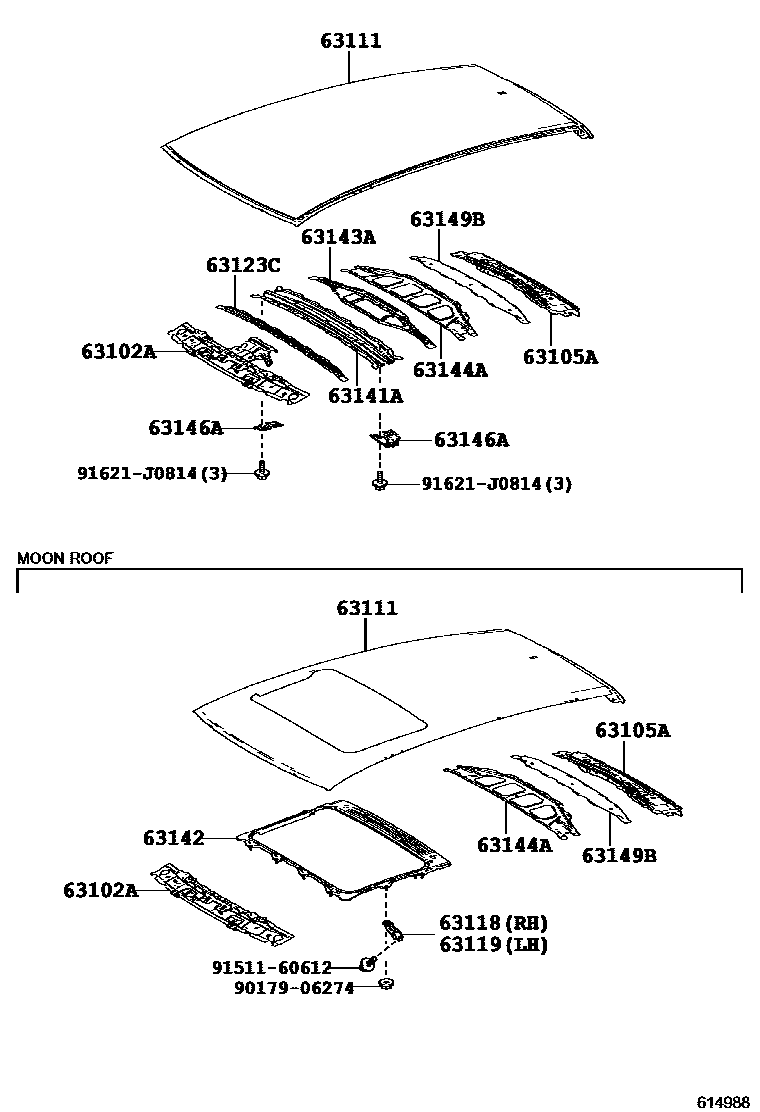 63111

63149B

63143A

63123C

63102A

63144A

63105A

63141A

63146A

63146A

91621-J0814(3)

91621-J0814(3)

MOON ROOF

63111

63105A

63142

63144A

63149B

63102A

63118(RH)

63119(LH)

91511-60612

90179-06274

614988