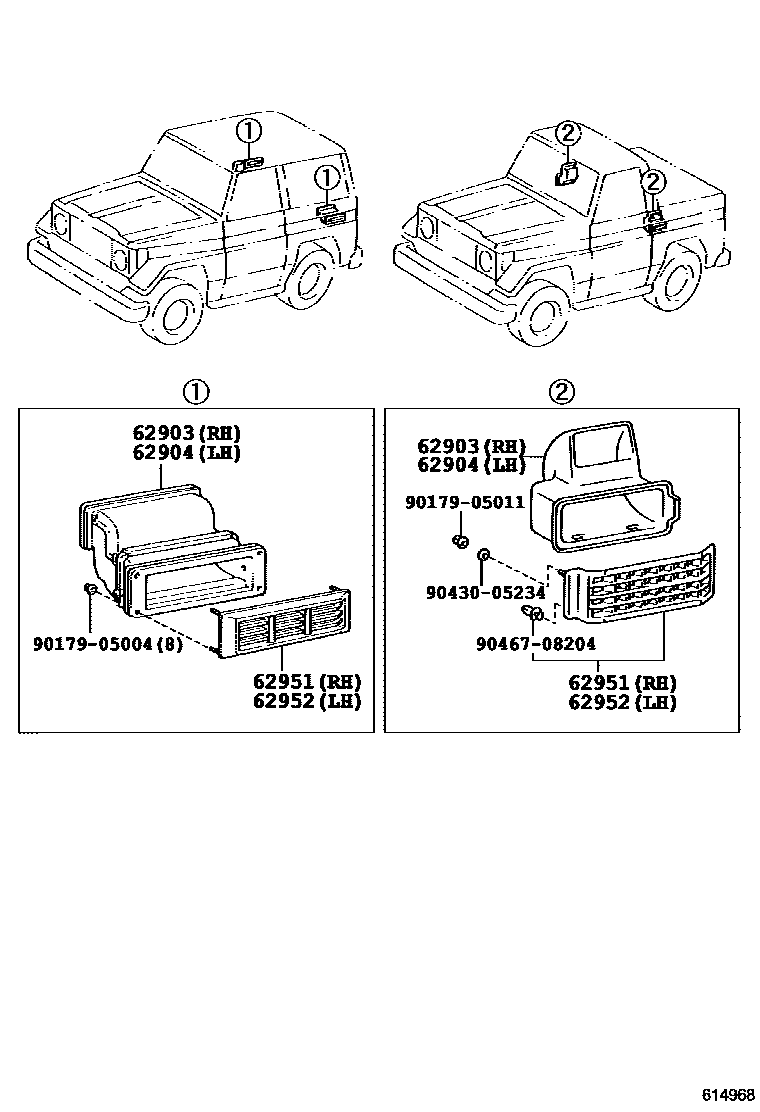 ①
①
②
②

①
62903 (RH)
62904 (LH)
90179-05004 (8)
62951 (RH)
62952 (LH)

②
62903 (RH)
62904 (LH)
90179-05011
90430-05234
90467-08204
62951 (RH)
62952 (LH)

614968