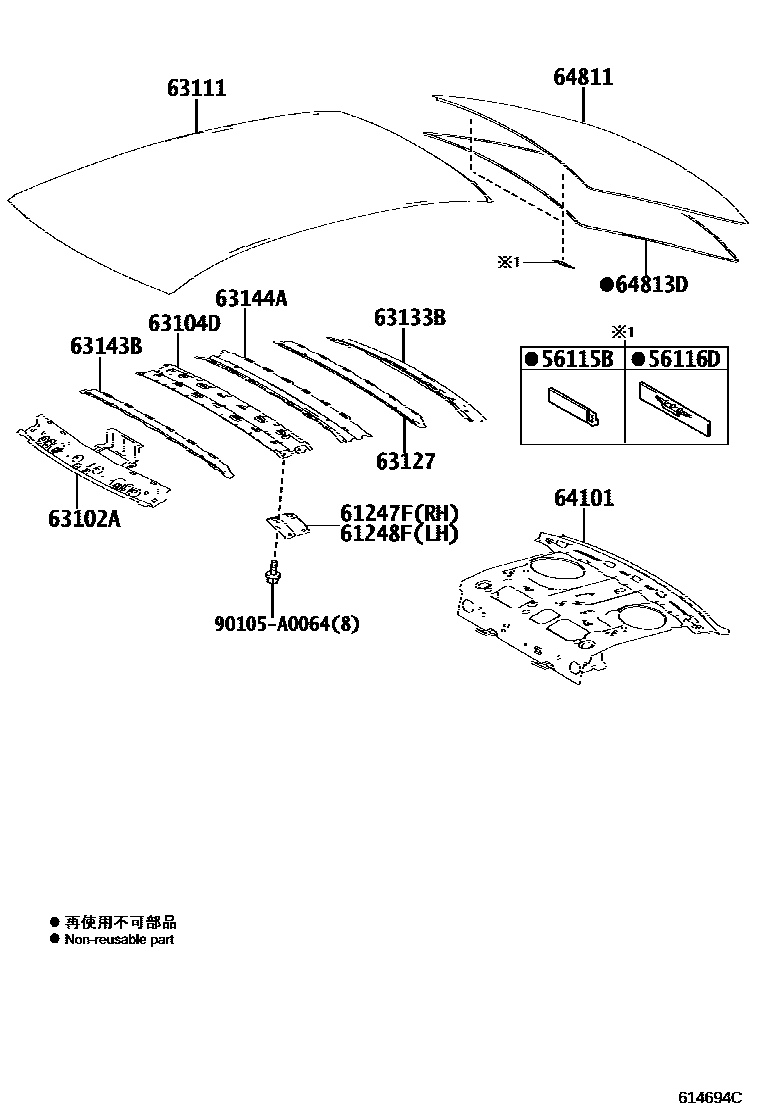 63111

64811

※1

●64813D

63144A

63104D

63133B

63143B

※1

●56115B

●56116D

63127

63102A

61247F(RH)
61248F(LH)

64101

90105-A0064(8)

● 再使用不可部品
● Non-reusable part

614694C