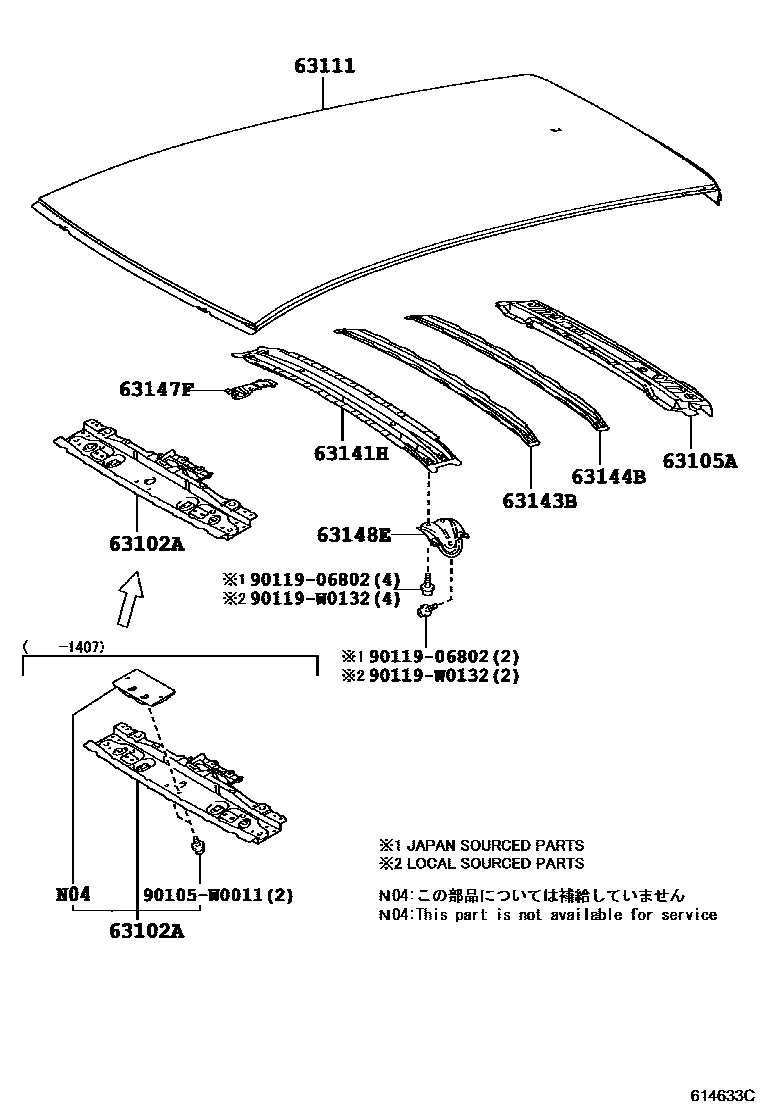 63111

63147F

63141H

63143B

63144B

63105A

63102A

63148E

※1 90119-06802(4)
※2 90119-W0132(4)

※1 90119-06802(2)
※2 90119-W0132(2)

( -1407)

N04

90105-W0011(2)

63102A

※1 JAPAN SOURCED PARTS
※2 LOCAL SOURCED PARTS

N04:この部品については補給していません
N04:This part is not available for service

614633C