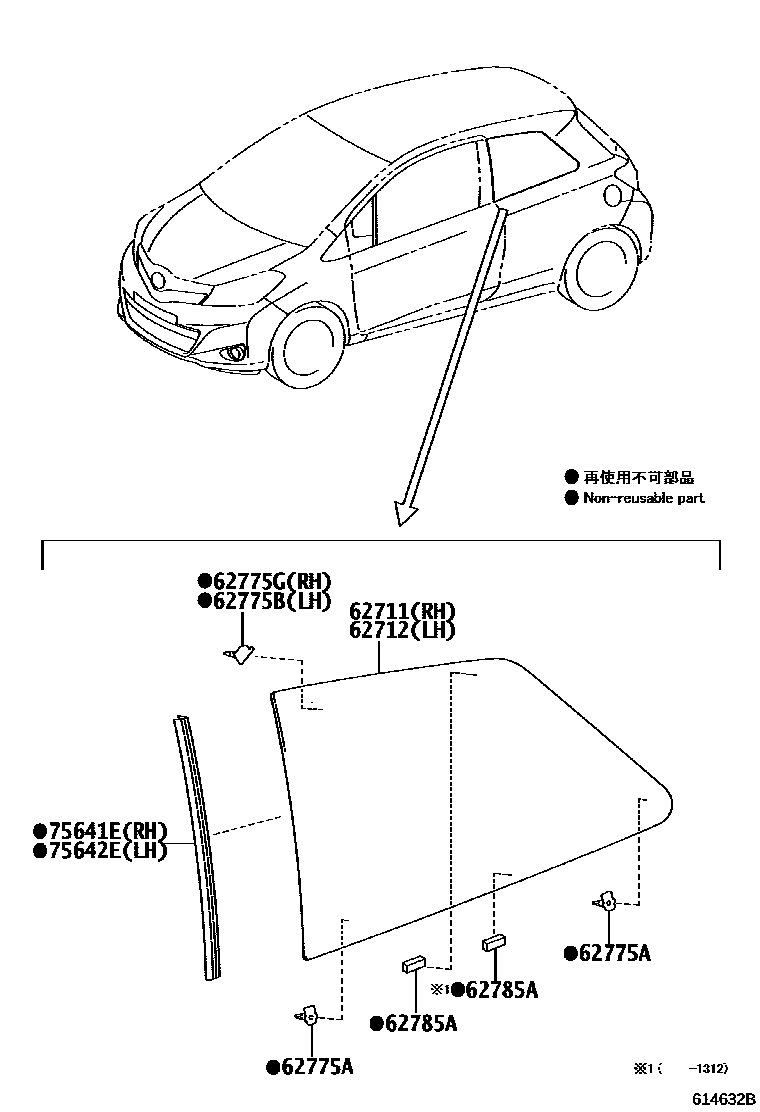 ● 再使用不可部品
● Non-reusable part

●62775G(RH)
●62775B(LH)

62711(RH)
62712(LH)

●75641E(RH)
●75642E(LH)

●62775A

※1●62785A

●62785A

●62775A

※1 (　　-1312)

614632B