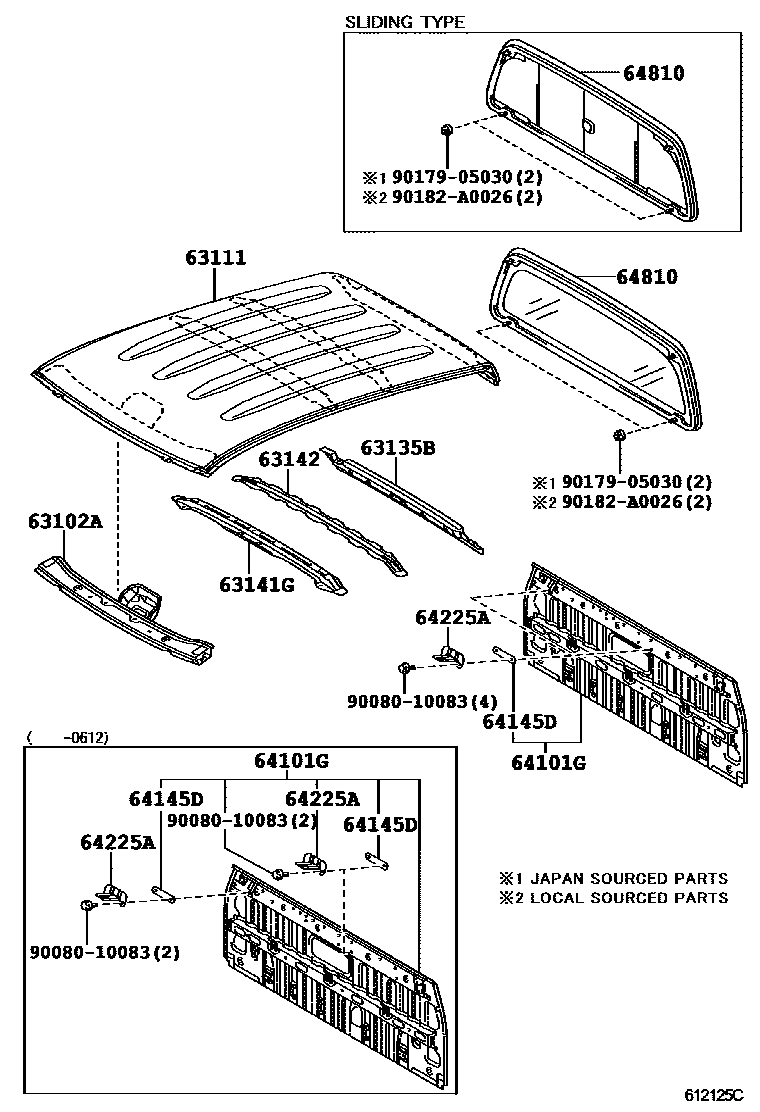 SLIDING TYPE

64810

※1 90179-05030(2)
※2 90182-A0026(2)

63111

64810

※1 90179-05030(2)
※2 90182-A0026(2)

63142

63135B

63102A

63141G

64225A

90080-10083(4)

64145D

64101G

(　　-0612)

64101G

64145D

64225A

90080-10083(2)

64145D

64225A

90080-10083(2)

※1 JAPAN SOURCED PARTS
※2 LOCAL SOURCED PARTS

612125C