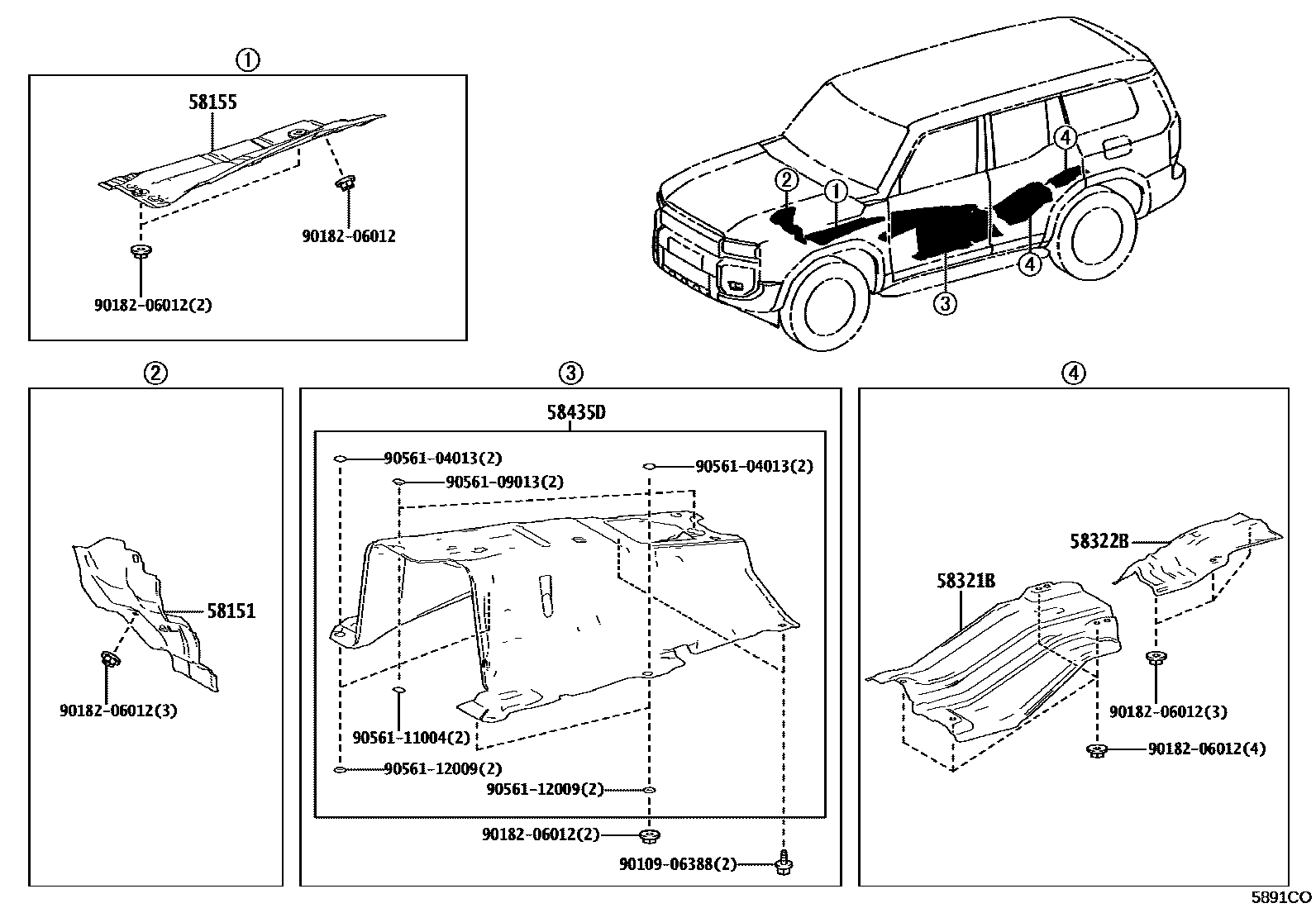 ①
58155
90182-06012
90182-06012(2)

②
①
④
④
③

②
58151
90182-06012(3)

③
58435D
90561-04013(2)
90561-09013(2)
90561-04013(2)
90561-11004(2)
90561-12009(2)
90561-12009(2)
90182-06012(2)
90109-06388(2)

④
58322B
58321B
90182-06012(3)
90182-06012(4)

5891CO