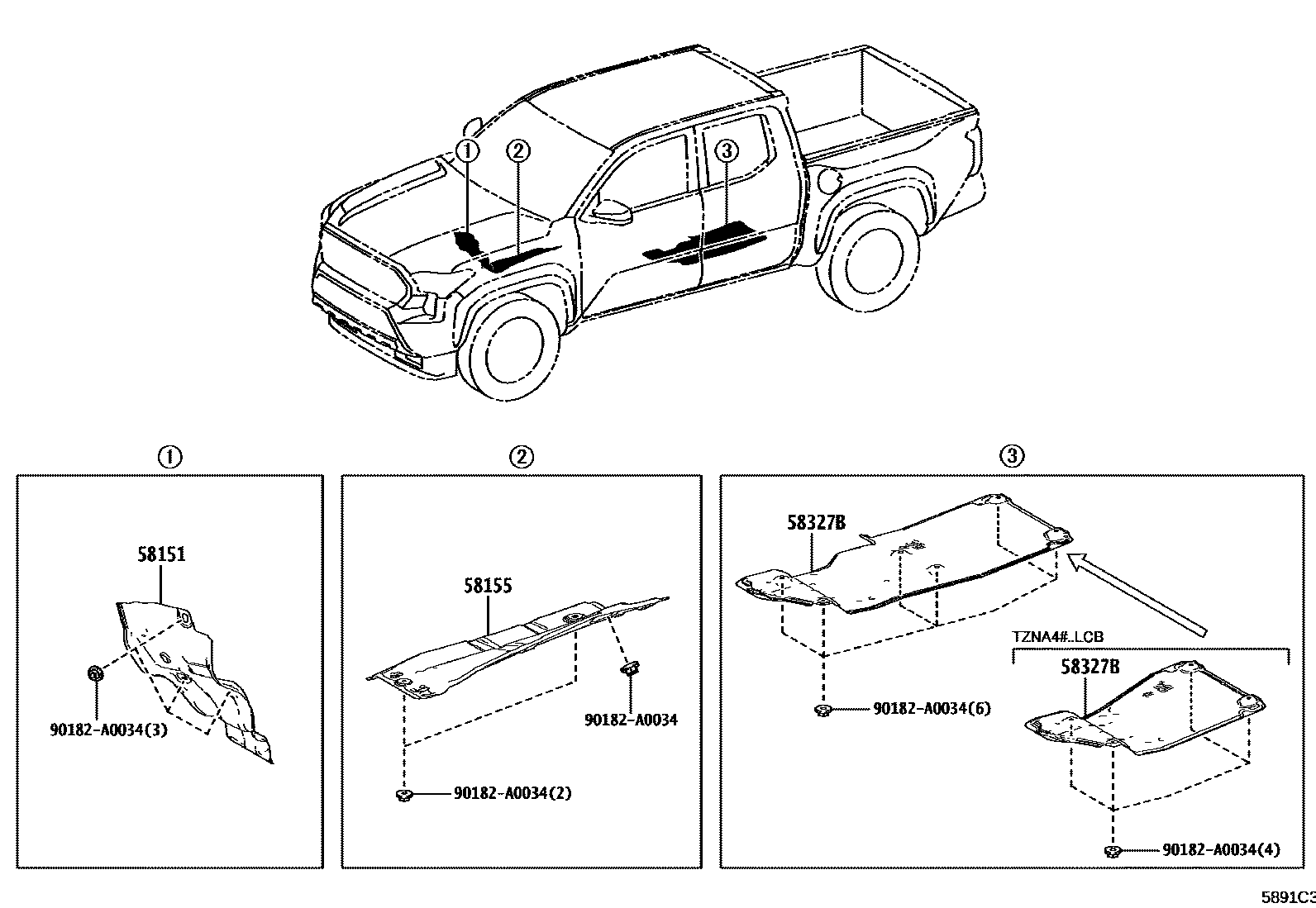 ①
②
③

①
58151
90182-A0034(3)

②
58155
90182-A0034
90182-A0034(2)

③
58327B
90182-A0034(6)
TZNA4#..LCB
58327B
90182-A0034(4)

5891C3