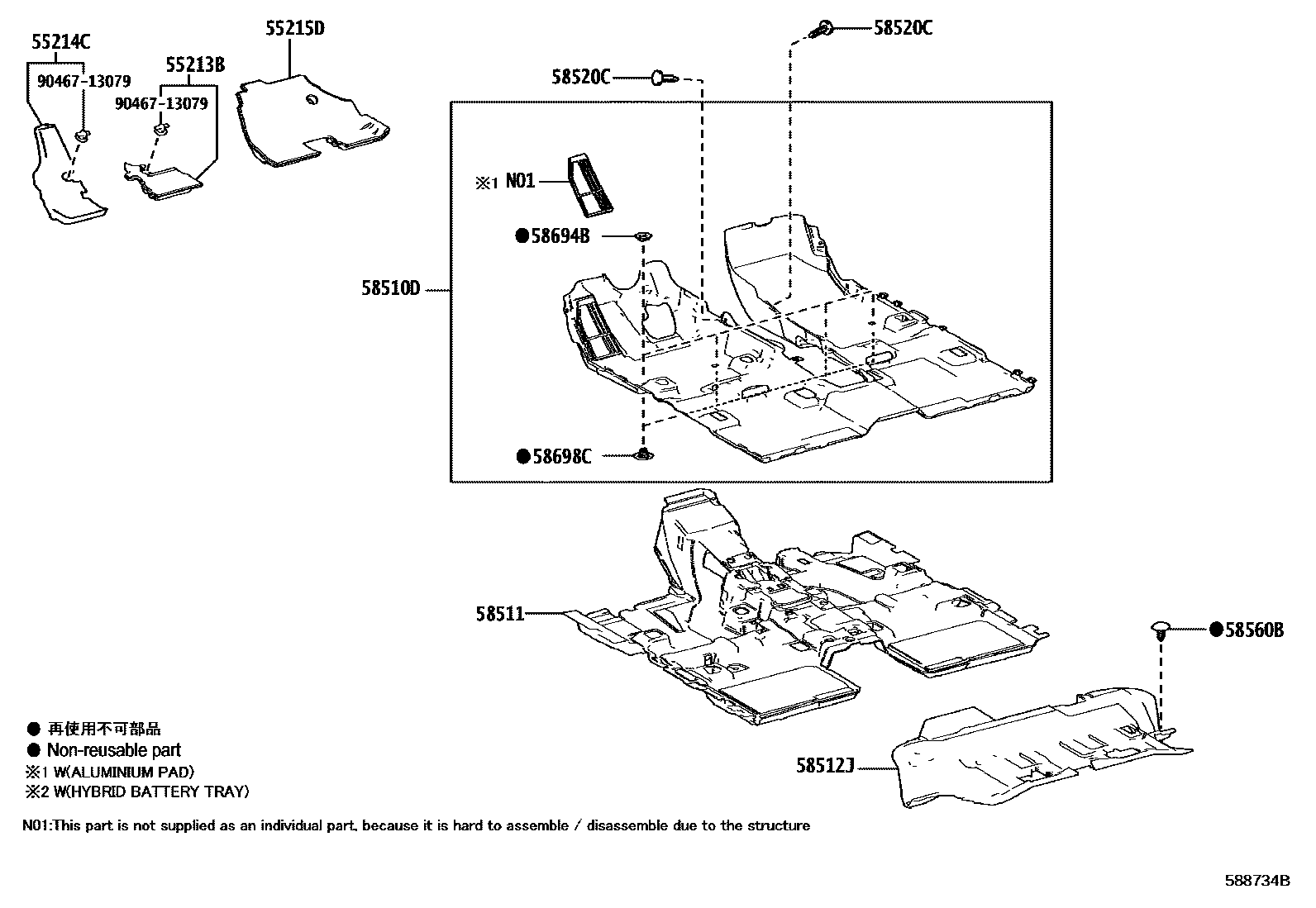 55214C
90467-13079
55213B
90467-13079
55215D
58520C
58520C
※1 N01
●58694B
58510D
●58698C
58511
●58560B
58512J

● 再使用不可部品
● Non-reusable part
※1 W(ALUMINIUM PAD)
※2 W(HYBRID BATTERY TRAY)

N01:This part is not supplied as an individual part, because it is hard to assemble / disassemble due to the structure

588734B