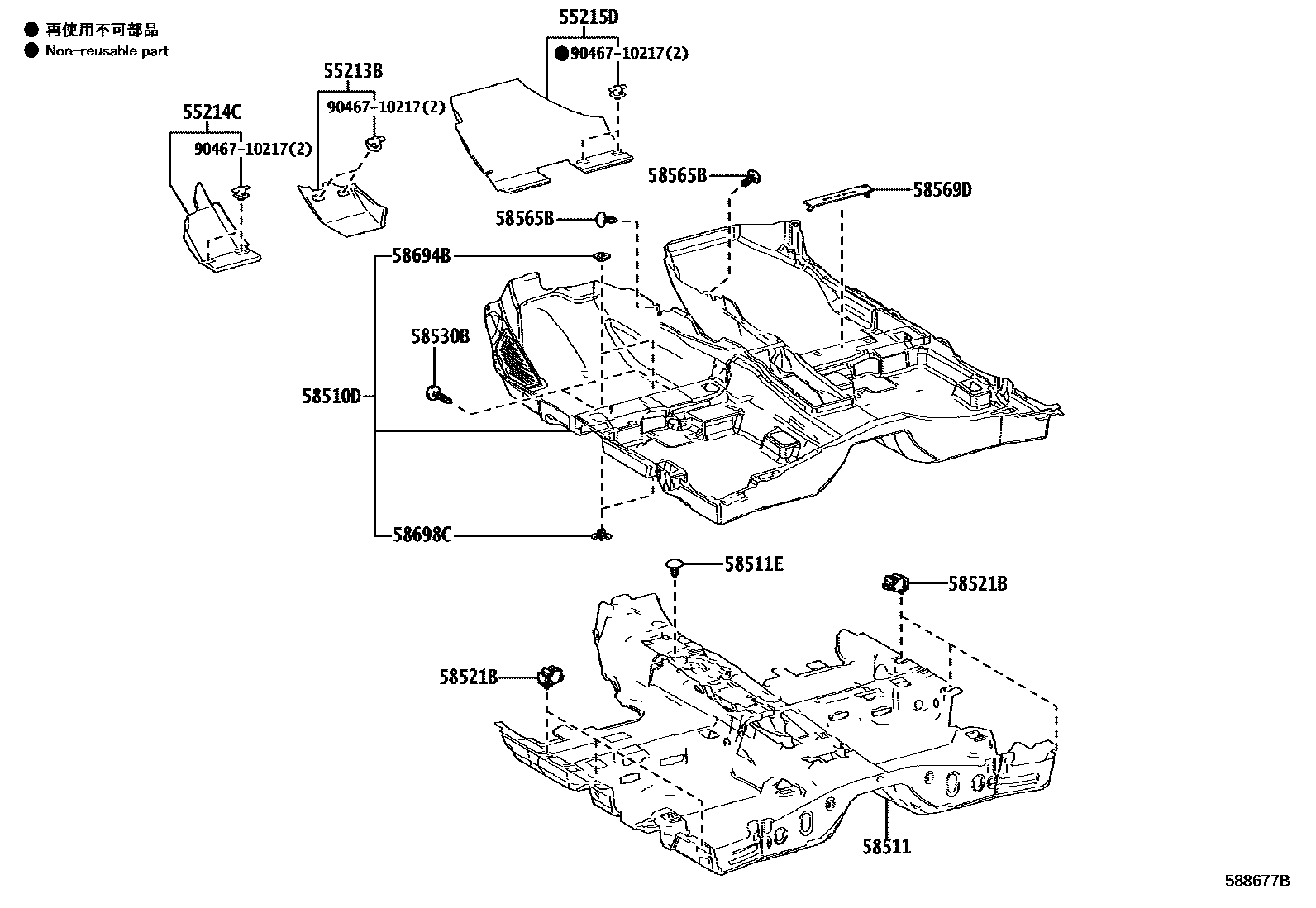 ● 再使用不可部品
● Non-reusable part

55215D
●90467-10217(2)

55213B
90467-10217(2)

55214C
90467-10217(2)

58565B

58569D

58565B

58694B

58530B

58510D

58698C

58511E

58521B

58521B

58511

588677B