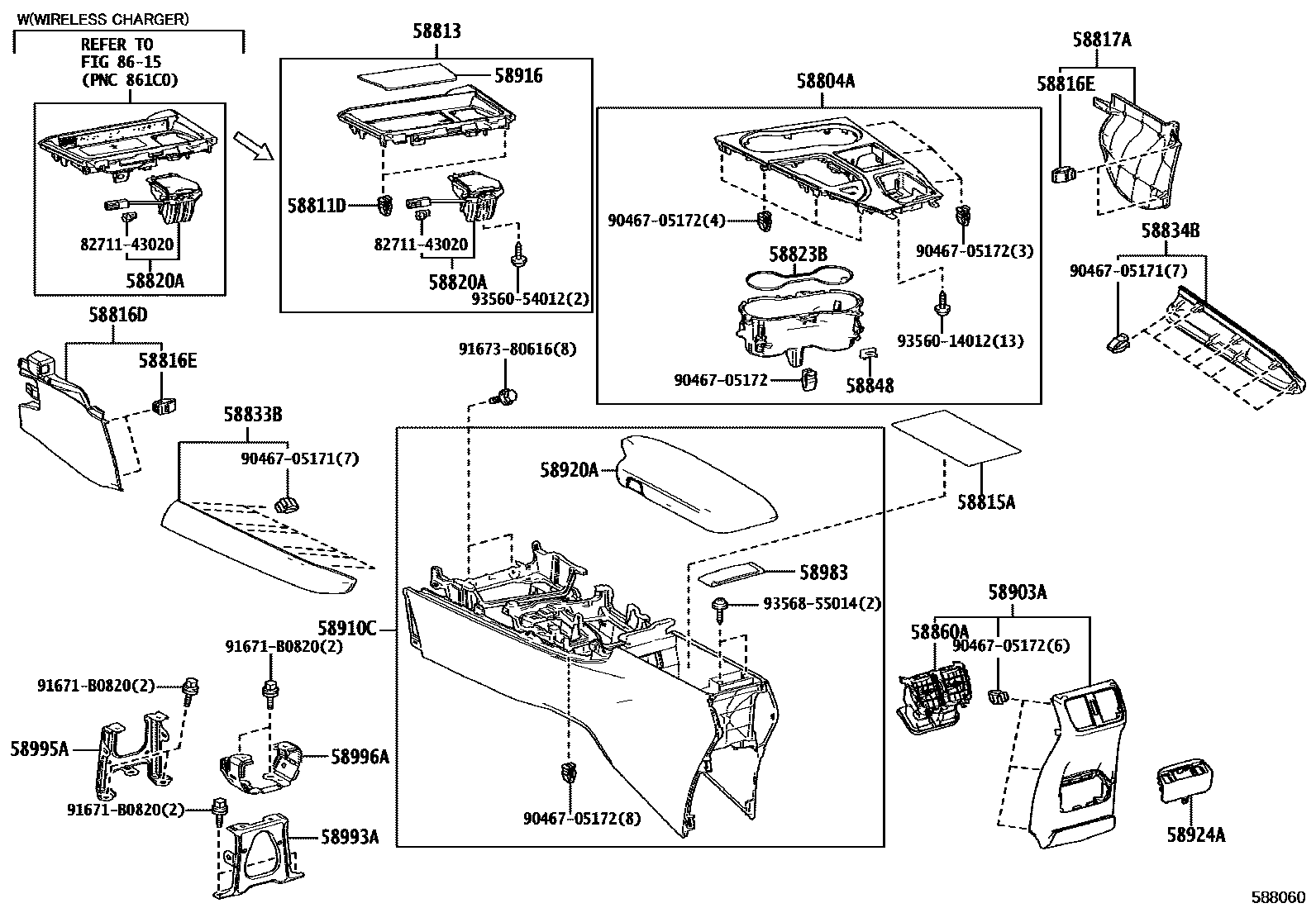 W(WIRELESS CHARGER)
REFER TO
FIG 86-15
(PNC 861C0)

82711-43020
58820A

58813
58916
58811D
82711-43020
58820A
93560-54012(2)

58804A
90467-05172(4)
90467-05172(3)
58823B
93560-14012(13)
90467-05172
58848

58817A
58816E
58834B
90467-05171(7)

58816D
58816E

58833B
90467-05171(7)

91673-80616(8)
58920A
58815A
58983
93568-55014(2)
58910C
90467-05172(8)

91671-B0820(2)
91671-B0820(2)
58995A
58996A
91671-B0820(2)
58993A

58903A
58860A
90467-05172(6)
58924A

588060