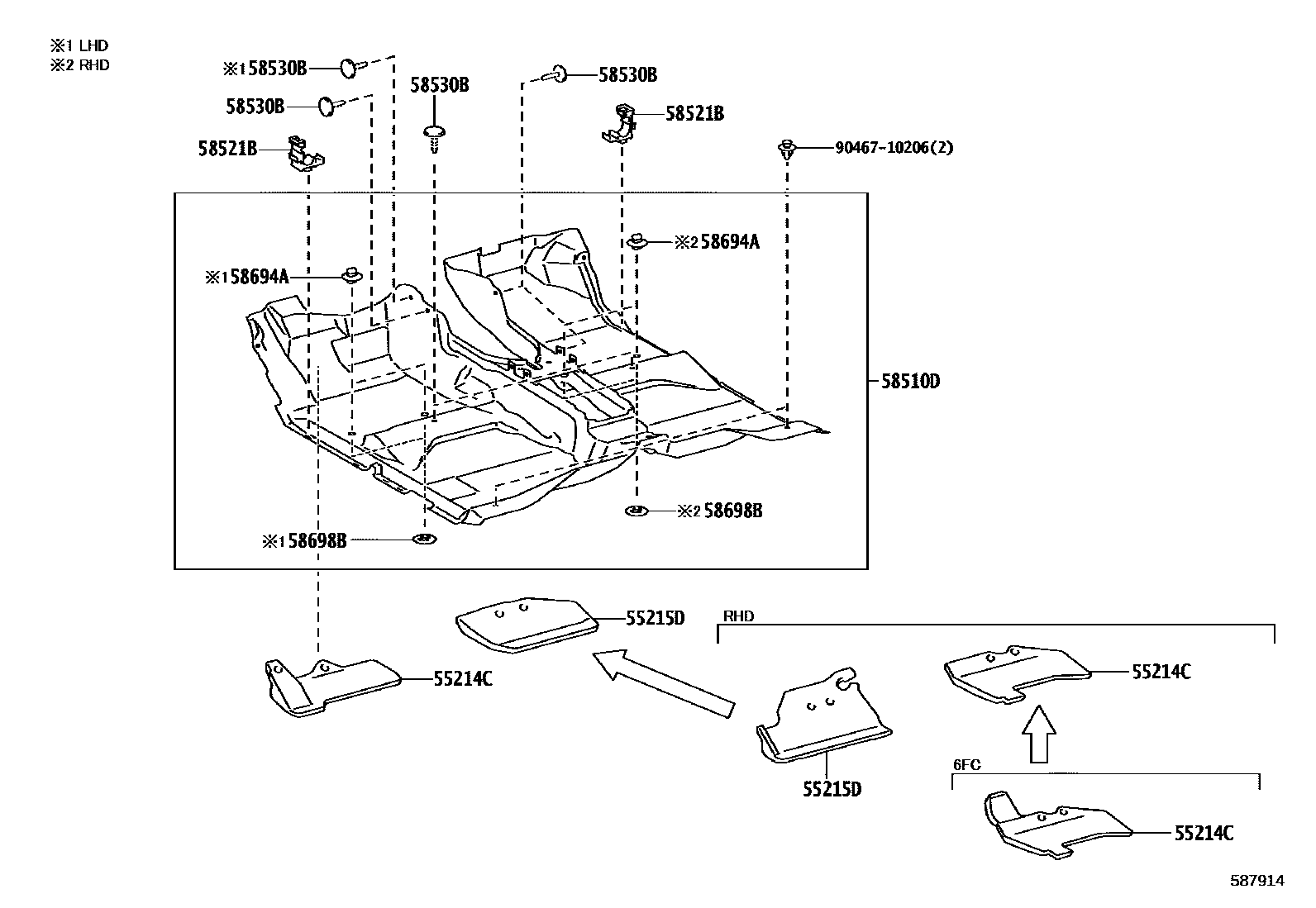 ※1 LHD
※2 RHD

※1 58530B
58530B
58530B
58530B
58521B
58521B
90467-10206(2)
※2 58694A
※1 58694A
58510D
※2 58698B
※1 58698B
55215D
RHD
55214C
55214C
55215D
6FC
55214C
587914