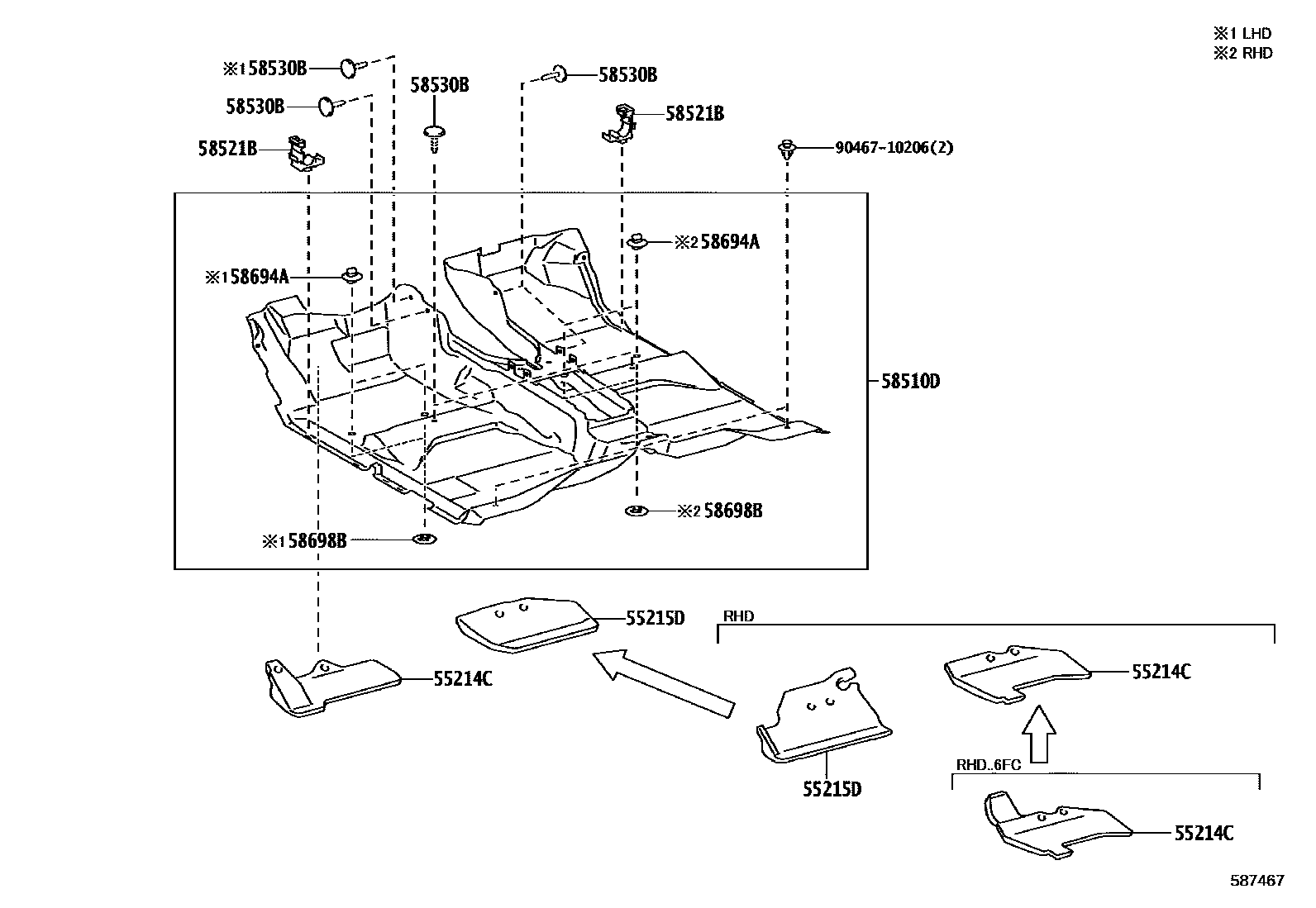 ※1 LHD
※2 RHD

※1 58530B
58530B
58530B
58530B
58521B
58521B
90467-10206(2)
※2 58694A
※1 58694A
58510D
※2 58698B
※1 58698B

55215D
RHD
55214C
55214C
55215D
RHD..6FC
55214C

587467