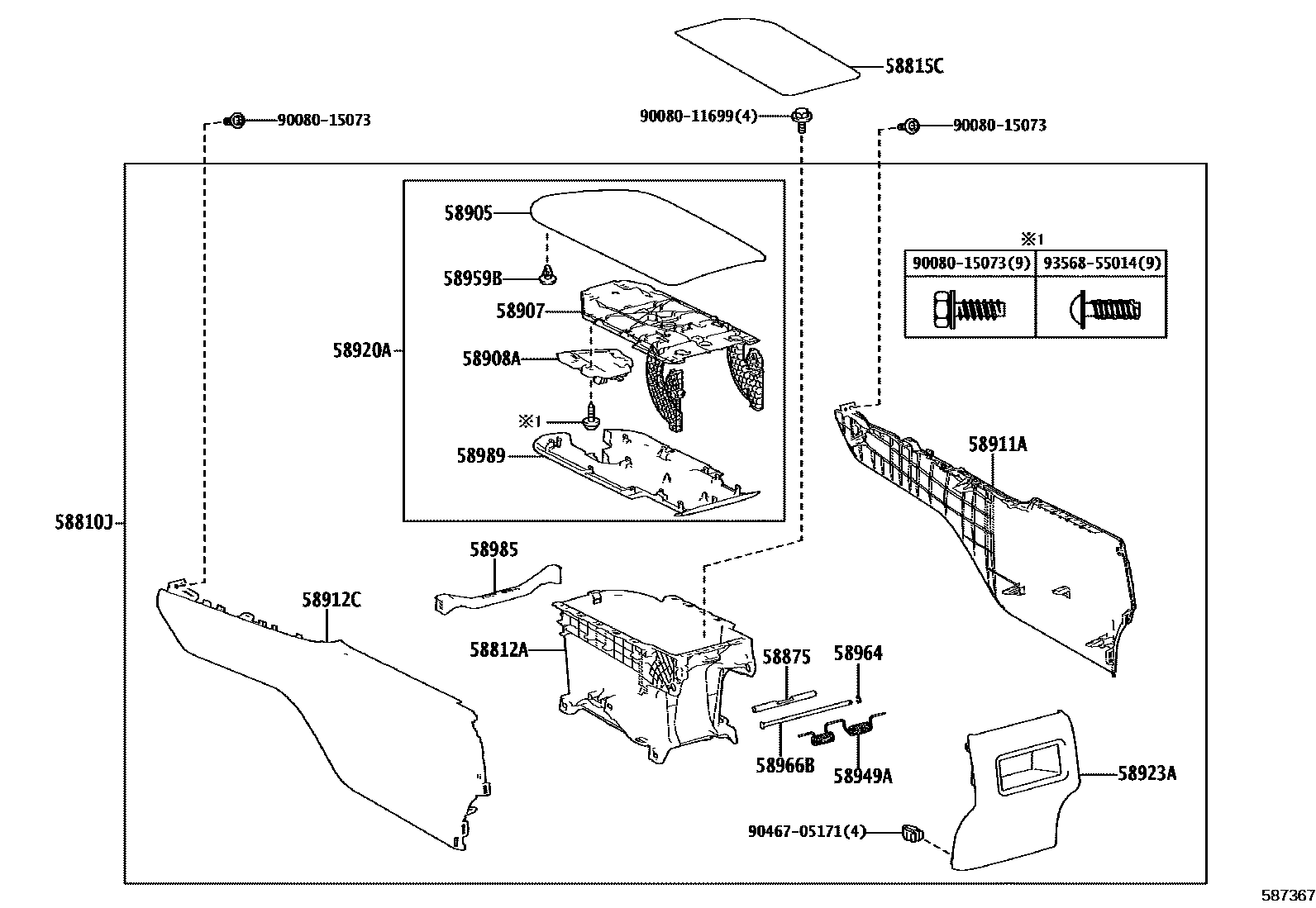 58815C

90080-15073

90080-11699(4)

90080-15073

58905

58959B

58907

58920A

58908A

※1

58989

※1

| 90080-15073(9) | 93568-55014(9) |
|---|---|
| | |

58911A

58810J

58985

58912C

58812A

58875

58964

58966B

58949A

58923A

90467-05171(4)

587367