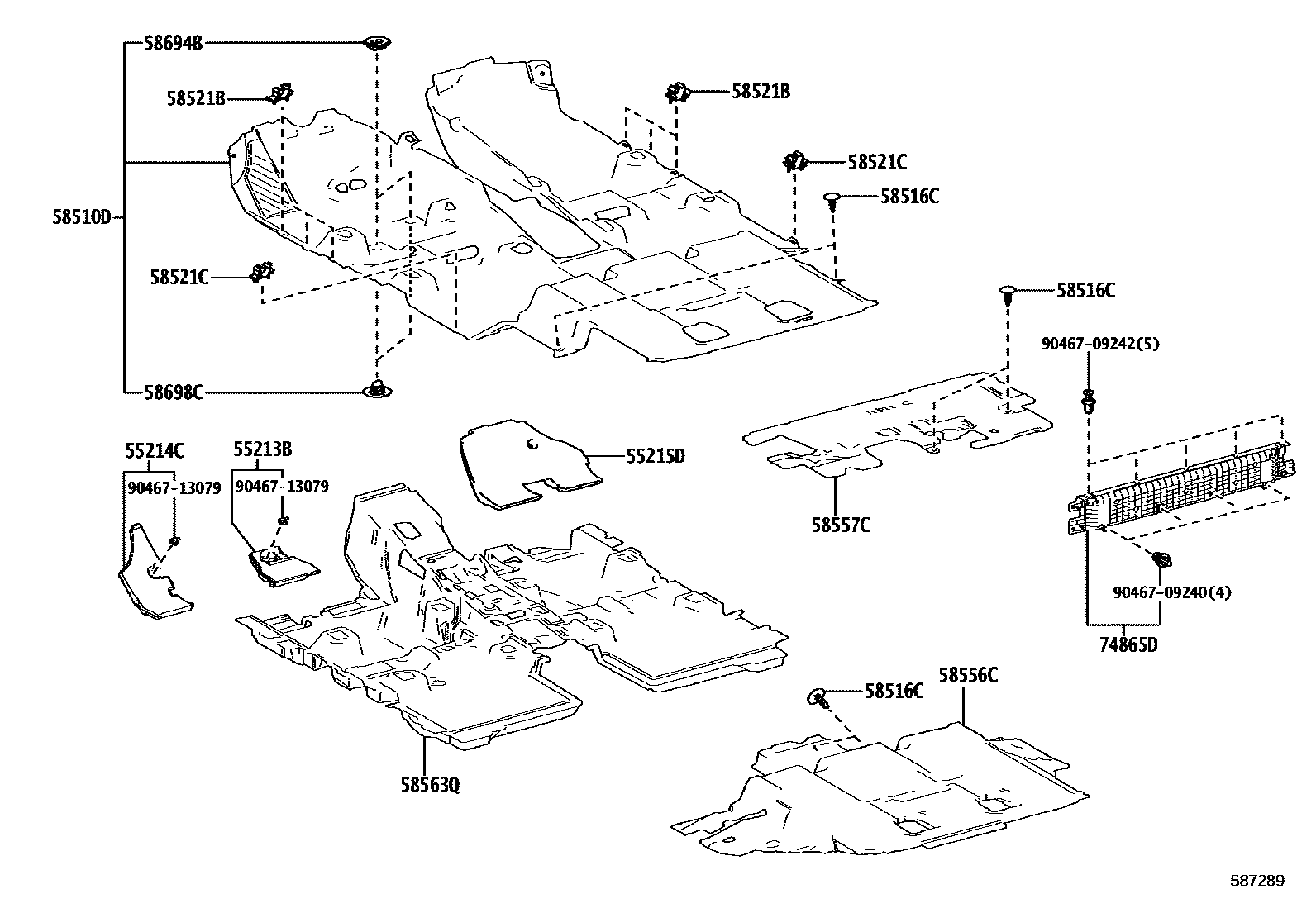 58694B
58521B
58521B
58521C
58516C
58510D
58521C
58516C
90467-09242(5)
58698C
55214C
55213B
55215D
90467-13079
90467-13079
58557C
90467-09240(4)
74865D
58516C
58556C
58563Q
587289