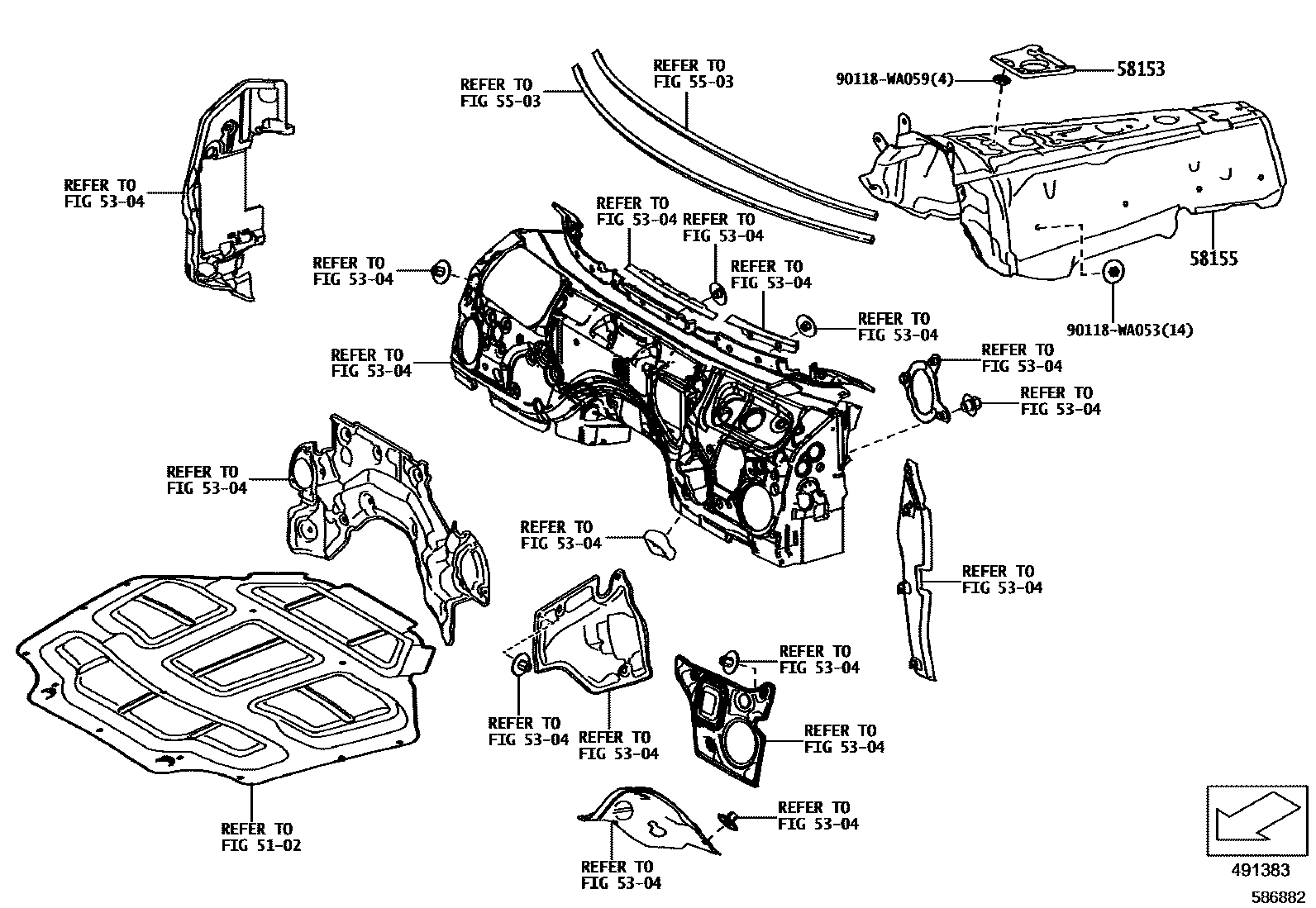 REFER TO
FIG 55-03

REFER TO
FIG 55-03

90118-WA059(4)

58153

REFER TO
FIG 53-04

REFER TO
FIG 53-04

REFER TO
FIG 53-04

REFER TO
FIG 53-04

REFER TO
FIG 53-04

58155

REFER TO
FIG 53-04

90118-WA053(14)

REFER TO
FIG 53-04

REFER TO
FIG 53-04

REFER TO
FIG 53-04

REFER TO
FIG 53-04

REFER TO
FIG 53-04

REFER TO
FIG 53-04

REFER TO
FIG 53-04

REFER TO
FIG 53-04

REFER TO
FIG 53-04

REFER TO
FIG 53-04

REFER TO
FIG 51-02

REFER TO
FIG 53-04

REFER TO
FIG 53-04

491383

586882