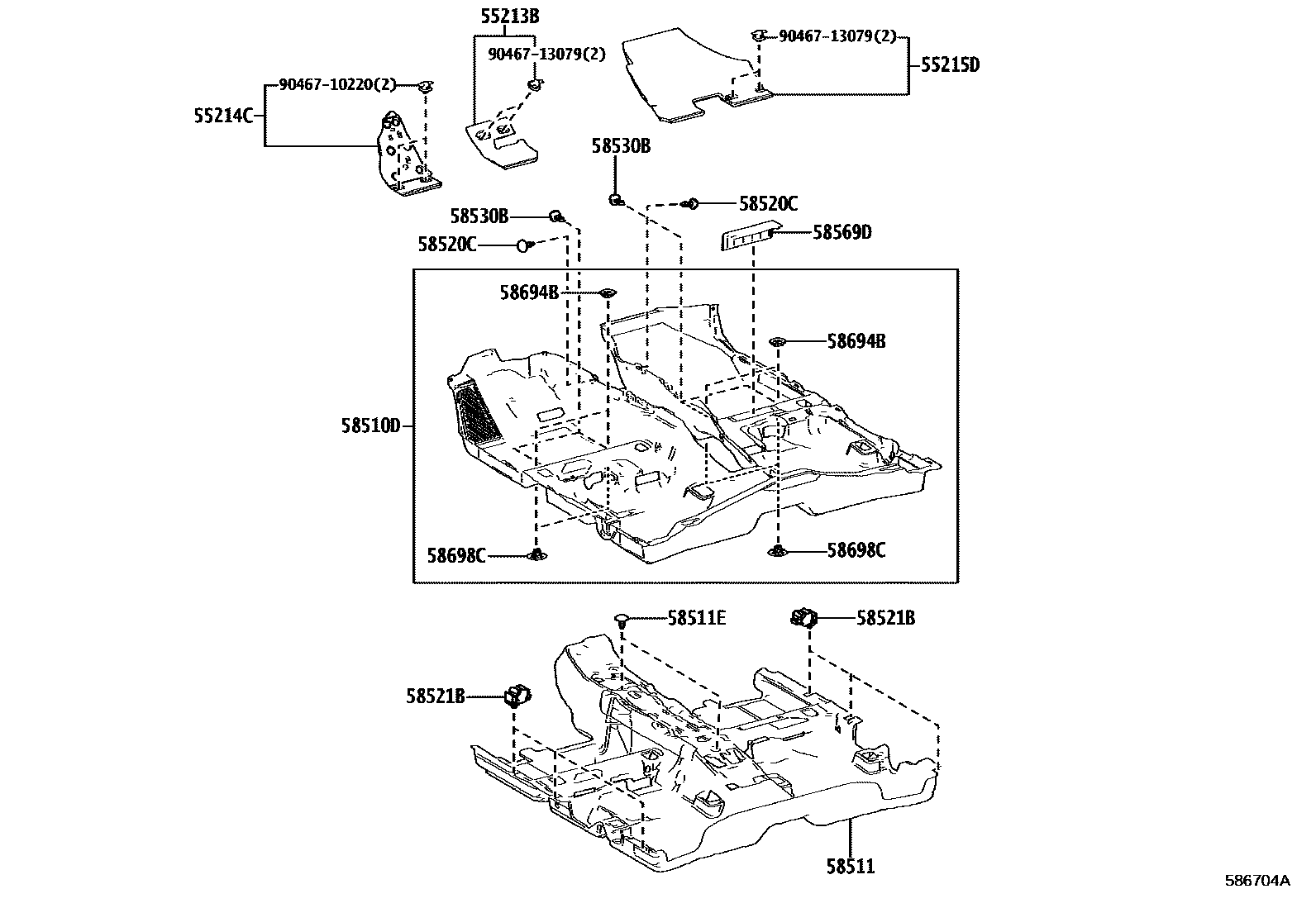 55213B
90467-13079(2)
90467-13079(2)
55215D
90467-10220(2)
55214C
58530B
58520C
58530B
58520C
58569D
58694B
58694B
58510D
58698C
58698C
58511E
58521B
58521B
58511
586704A