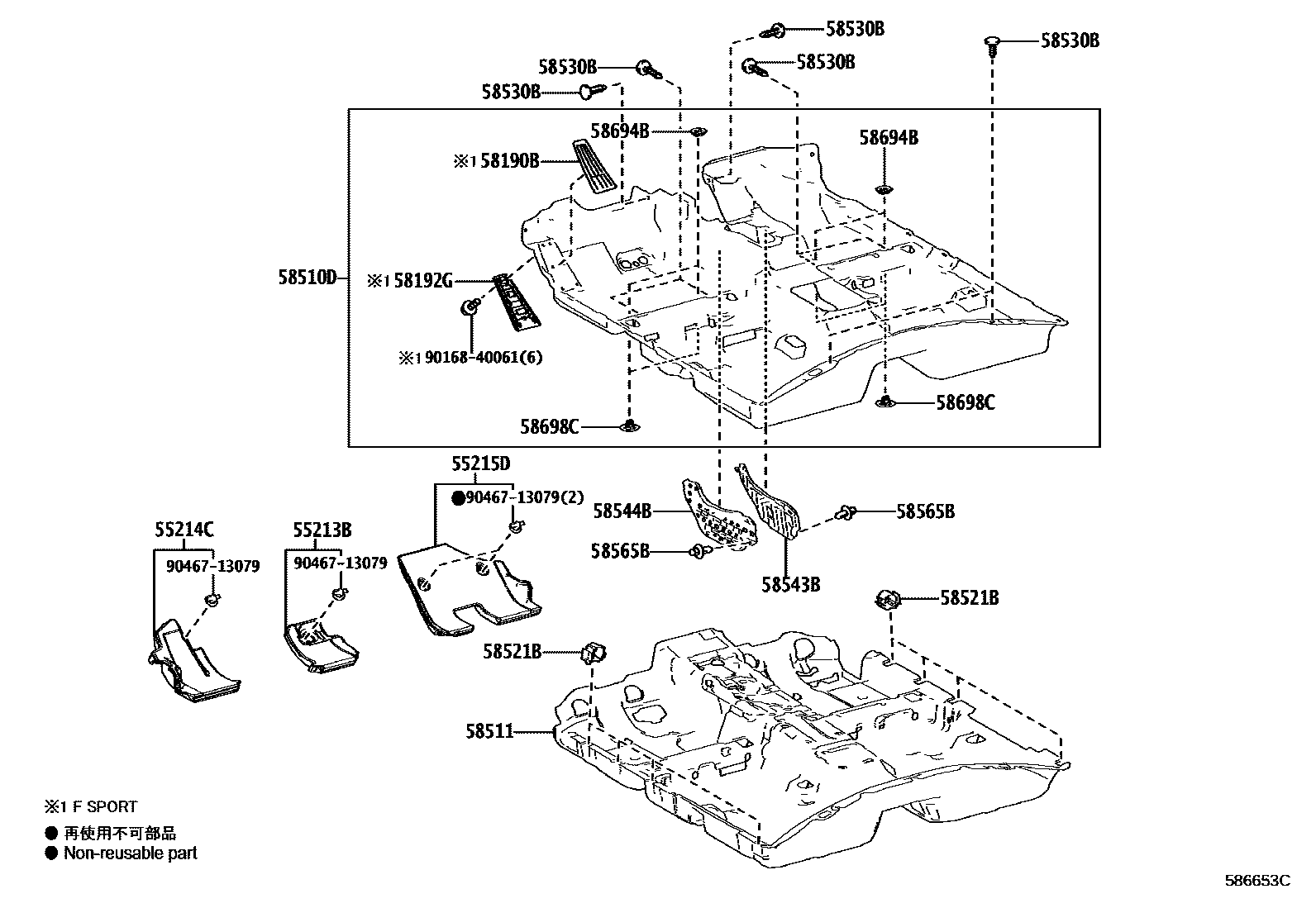 58530B
58530B
58530B
58530B
58530B
58694B
58694B
※1 58190B
58510D
※1 58192G
※1 90168-40061(6)
58698C
58698C
55215D
●90467-13079(2)
55214C
90467-13079
55213B
90467-13079
58544B
58565B
58565B
58543B
58521B
58521B
58511
※1 F SPORT
● 再使用不可部品
● Non-reusable part
586653C