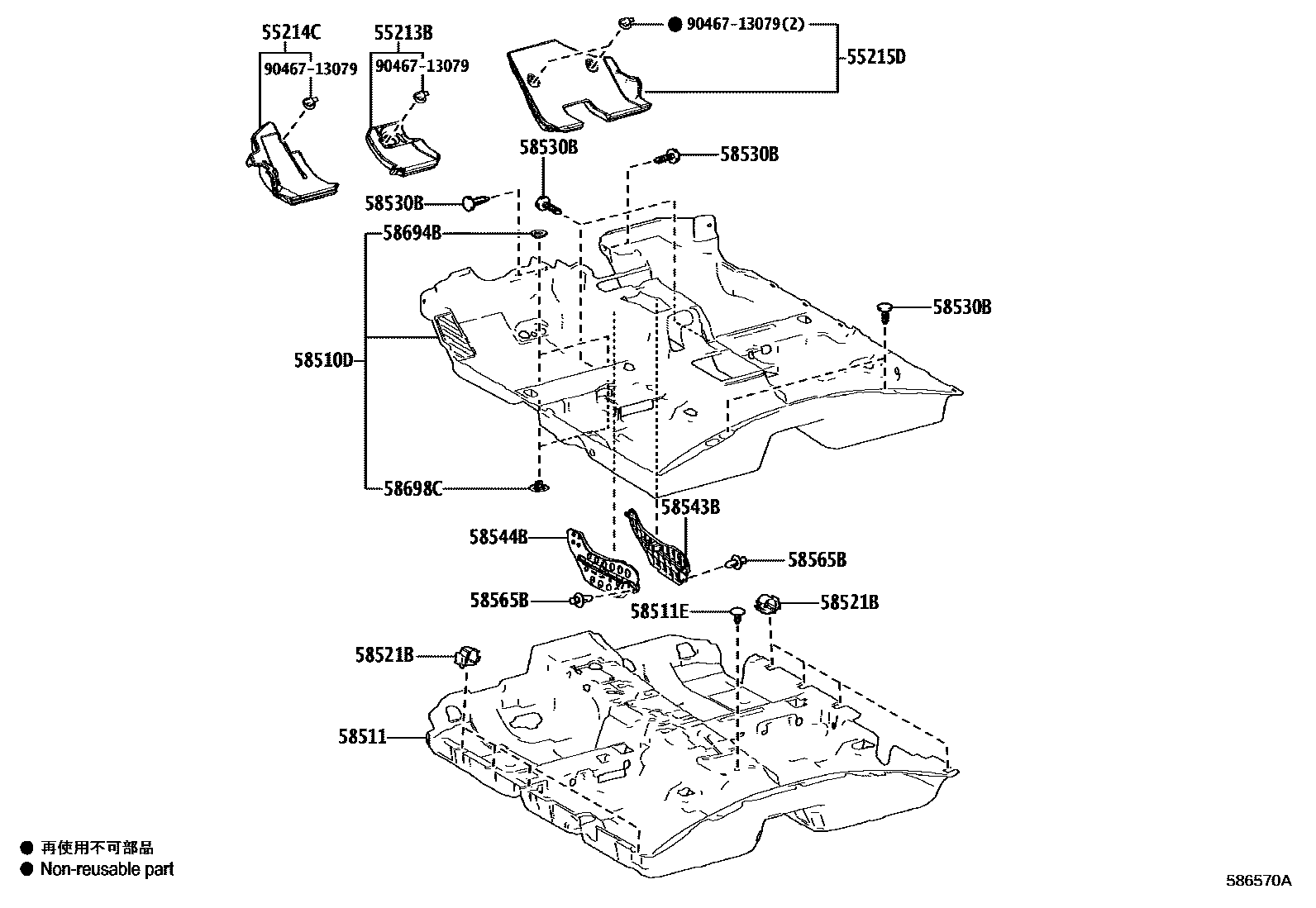 55214C
90467-13079
55213B
90467-13079
● 90467-13079(2)
55215D
58530B
58530B
58530B
58694B
58530B
58510D
58698C
58543B
58544B
58565B
58565B
58511E
58521B
58521B
58511
● 再使用不可部品
● Non-reusable part
586570A