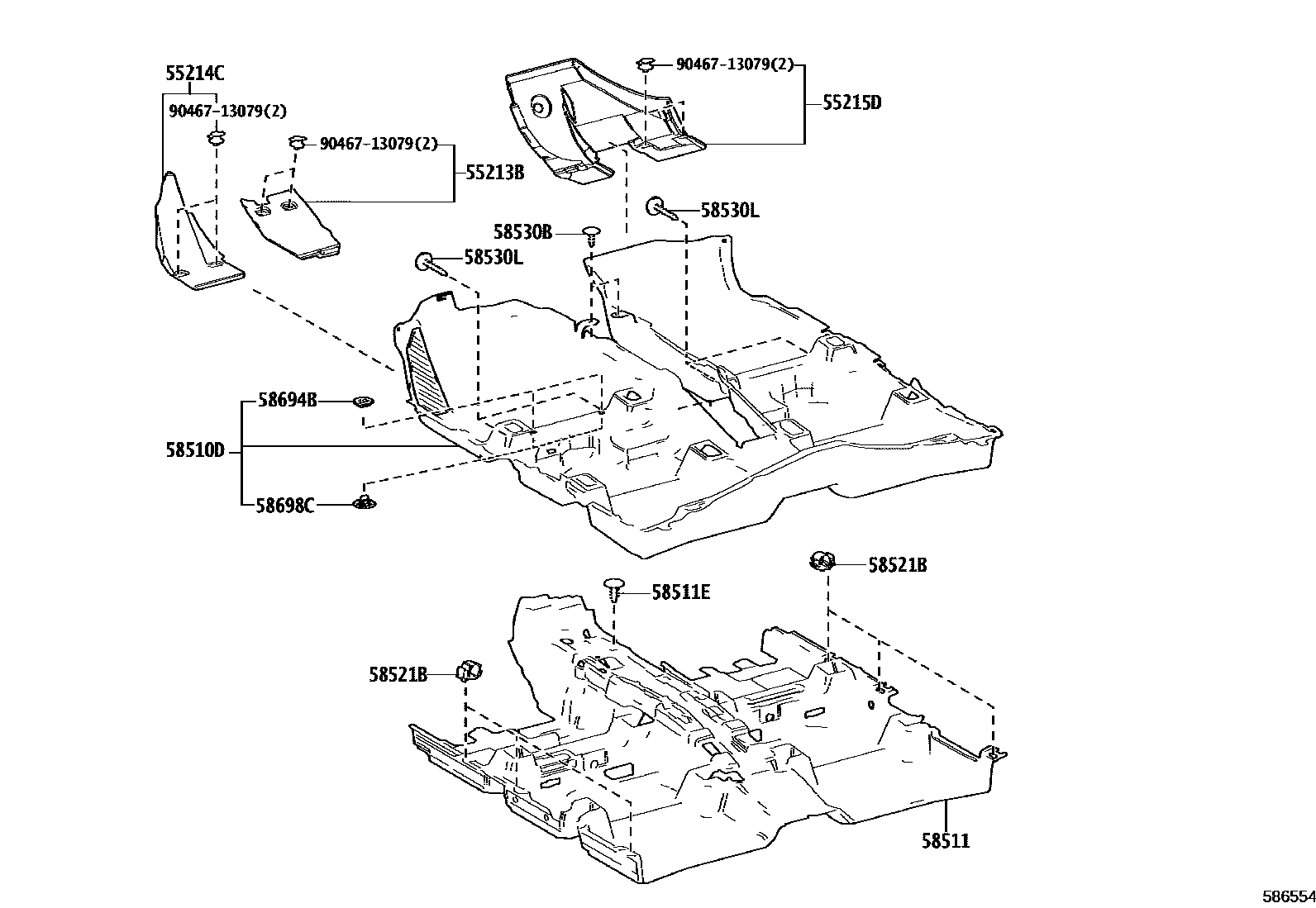 55214C
90467-13079(2)
90467-13079(2)
55213B
90467-13079(2)
55215D
58530L
58530B
58530L
58694B
58510D
58698C
58521B
58511E
58521B
58511
586554