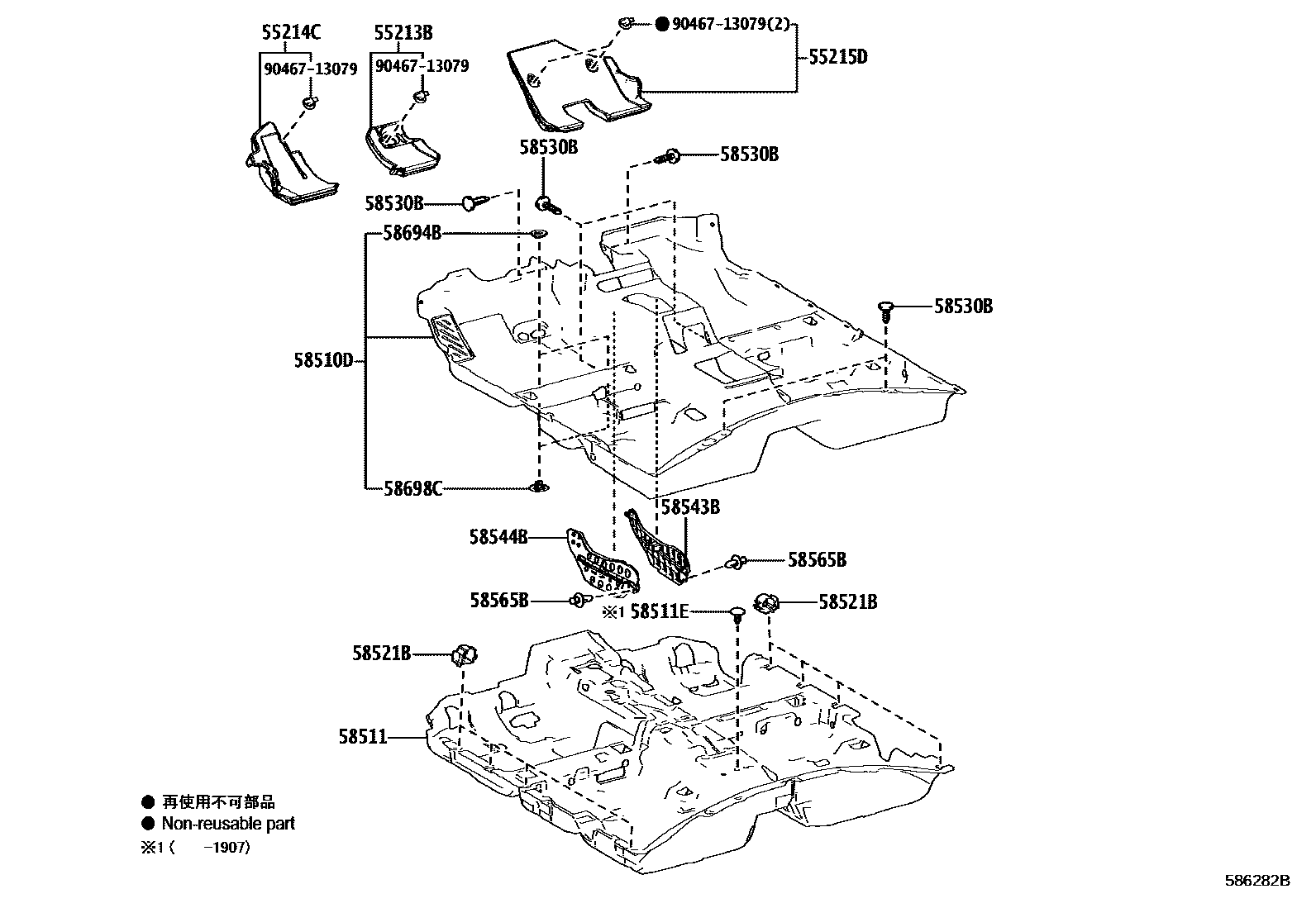 55214C
90467-13079
55213B
90467-13079
● 90467-13079(2)
55215D
58530B
58530B
58530B
58694B
58530B
58510D
58698C
58543B
58544B
58565B
58565B
※1 58511E
58521B
58521B
58511

● 再使用不可部品
● Non-reusable part
※1 ( -1907)

586282B