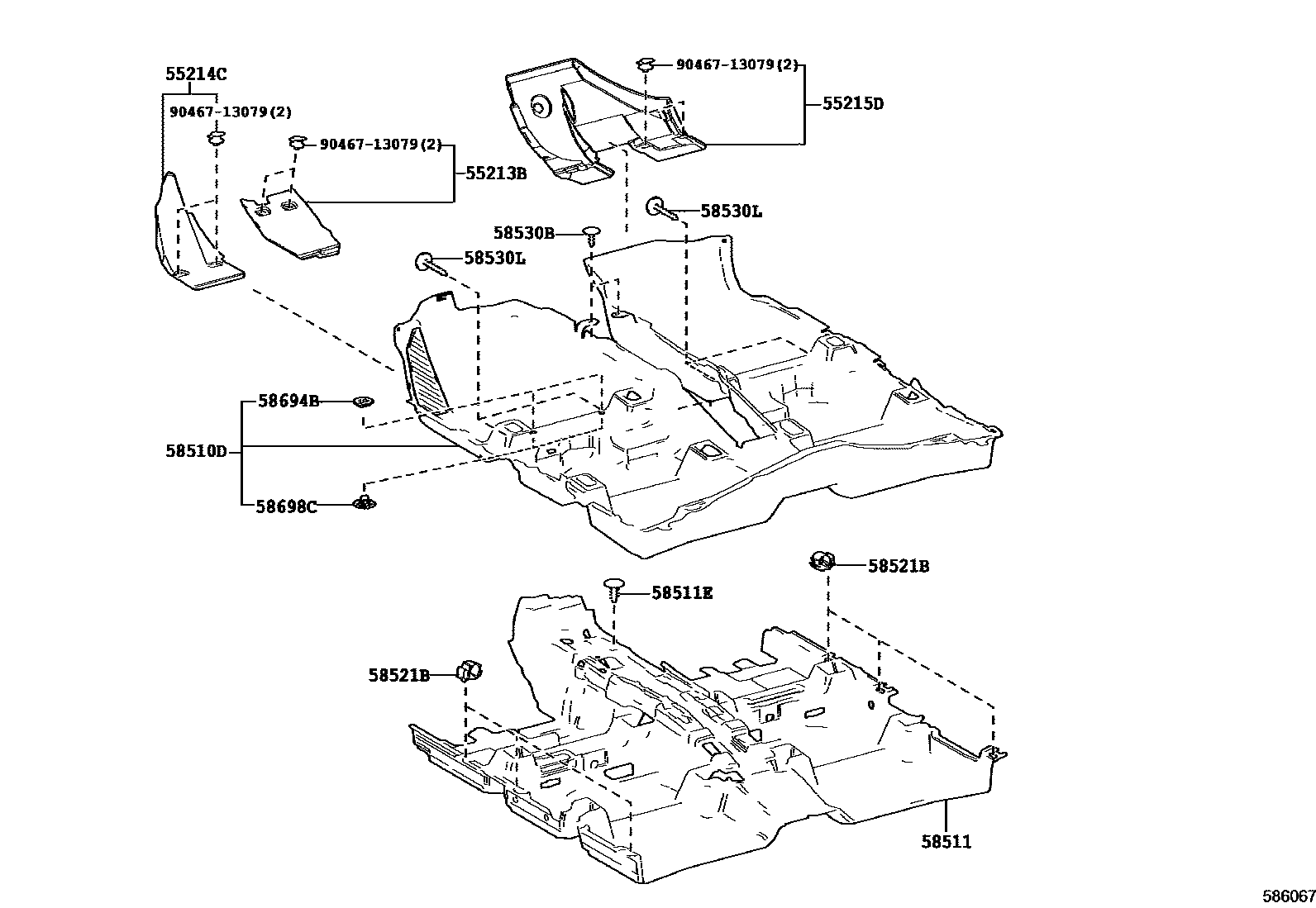 55214C
90467-13079(2)
90467-13079(2)
55213B
90467-13079(2)
55215D
58530L
58530B
58530L
58694B
58510D
58698C
58521B
58511E
58521B
58511
586067