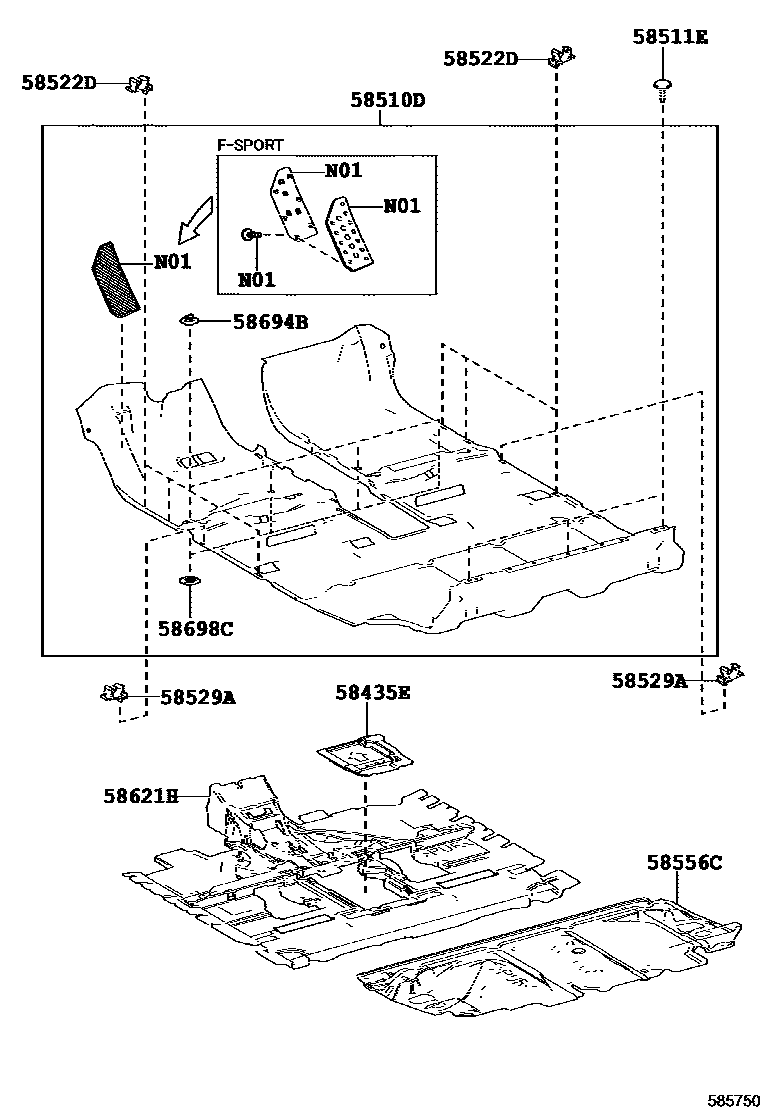 58522D
58522D
58511E
58510D
F-SPORT
N01
N01
N01
N01
58694B
58698C
58529A
58529A
58435E
58621H
58556C
585750