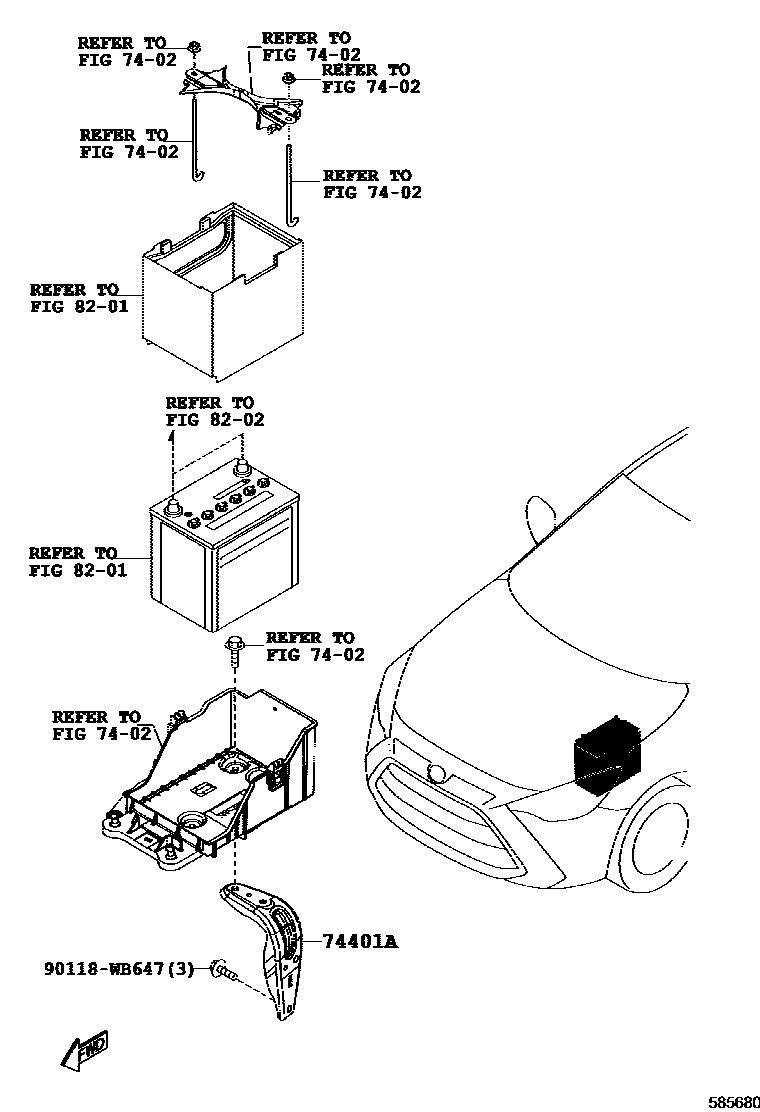 REFER TO
FIG 74-02

REFER TO
FIG 74-02

REFER TO
FIG 74-02

REFER TO
FIG 74-02

REFER TO
FIG 74-02

REFER TO
FIG 82-01

REFER TO
FIG 82-02

REFER TO
FIG 82-01

REFER TO
FIG 74-02

REFER TO
FIG 74-02

74401A

90118-WB647(3)

FWD

585680