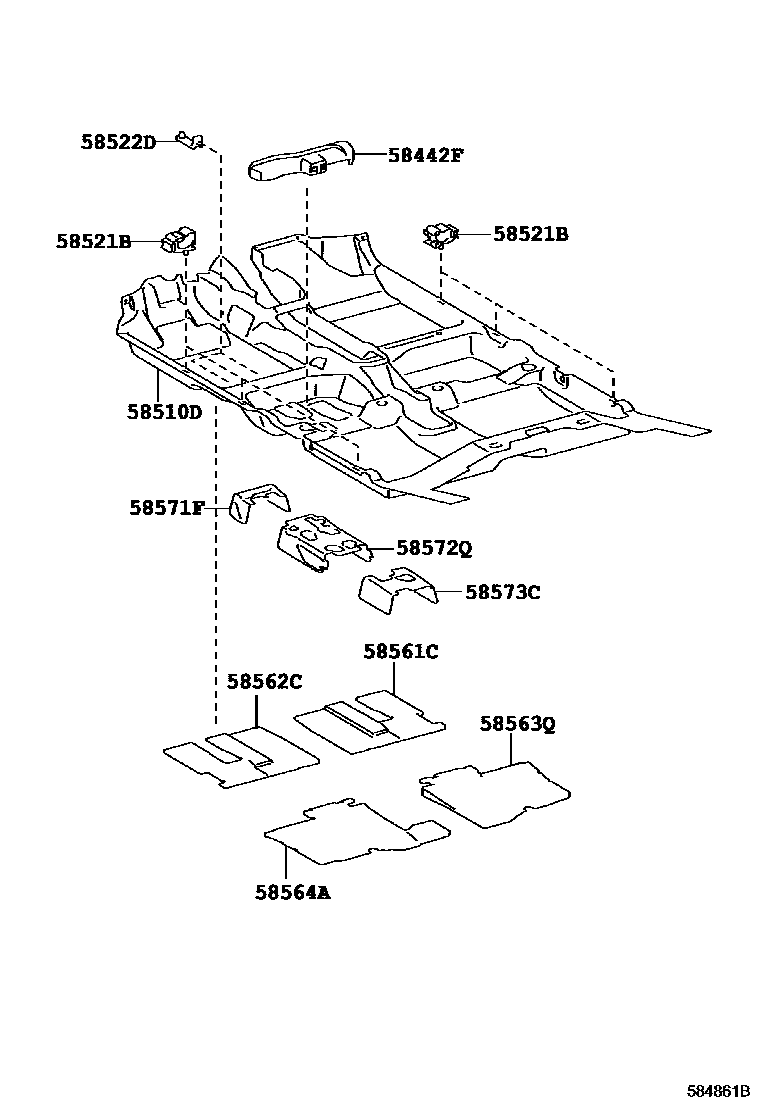 58522D
58442F
58521B
58521B
58510D
58571F
58572Q
58573C
58561C
58562C
58563Q
58564A
584861B