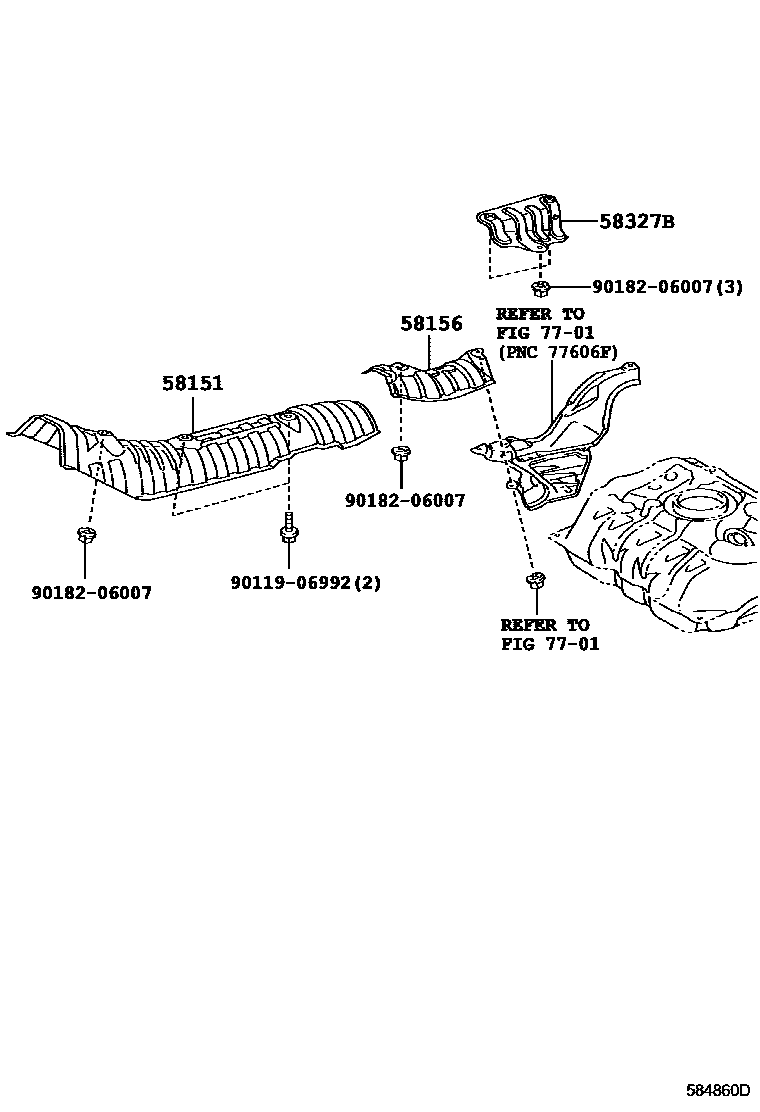 58327B

90182-06007(3)

REFER TO
FIG 77-01
(PNC 77606F)

58156

58151

90182-06007

90182-06007

90119-06992(2)

REFER TO
FIG 77-01

584860D