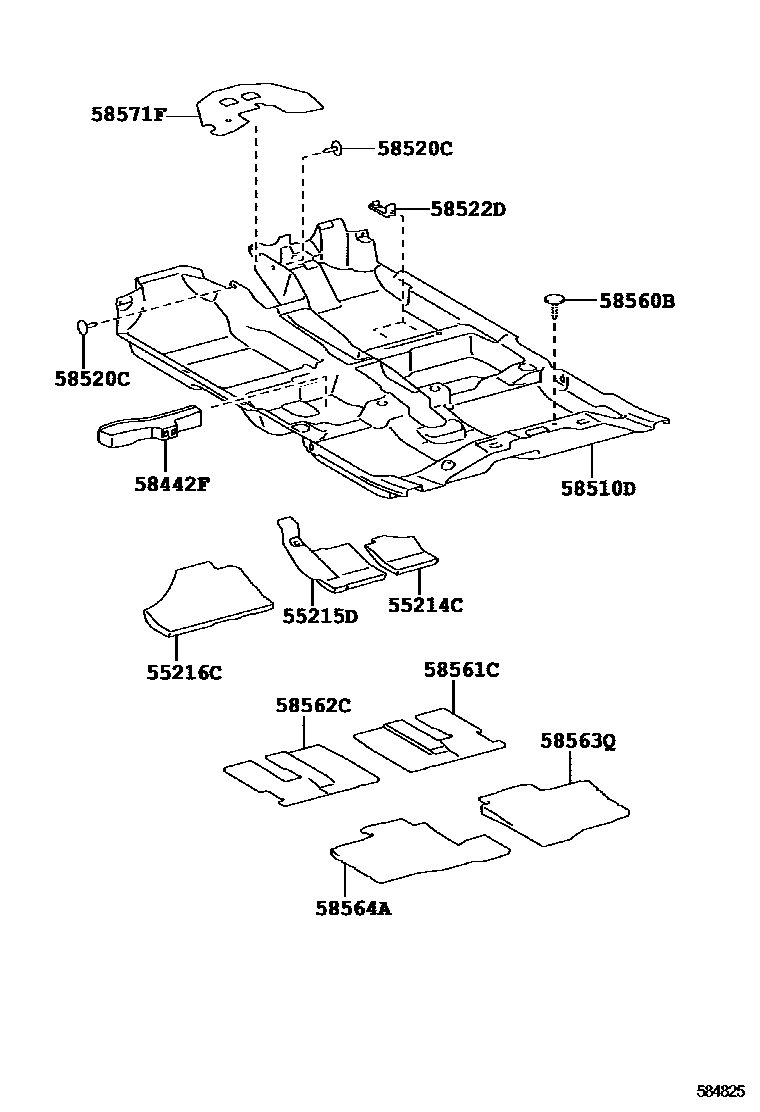 58571F
58520C
58522D
58560B
58520C
58442F
58510D
55215D
55214C
55216C
58561C
58562C
58563Q
58564A
584825