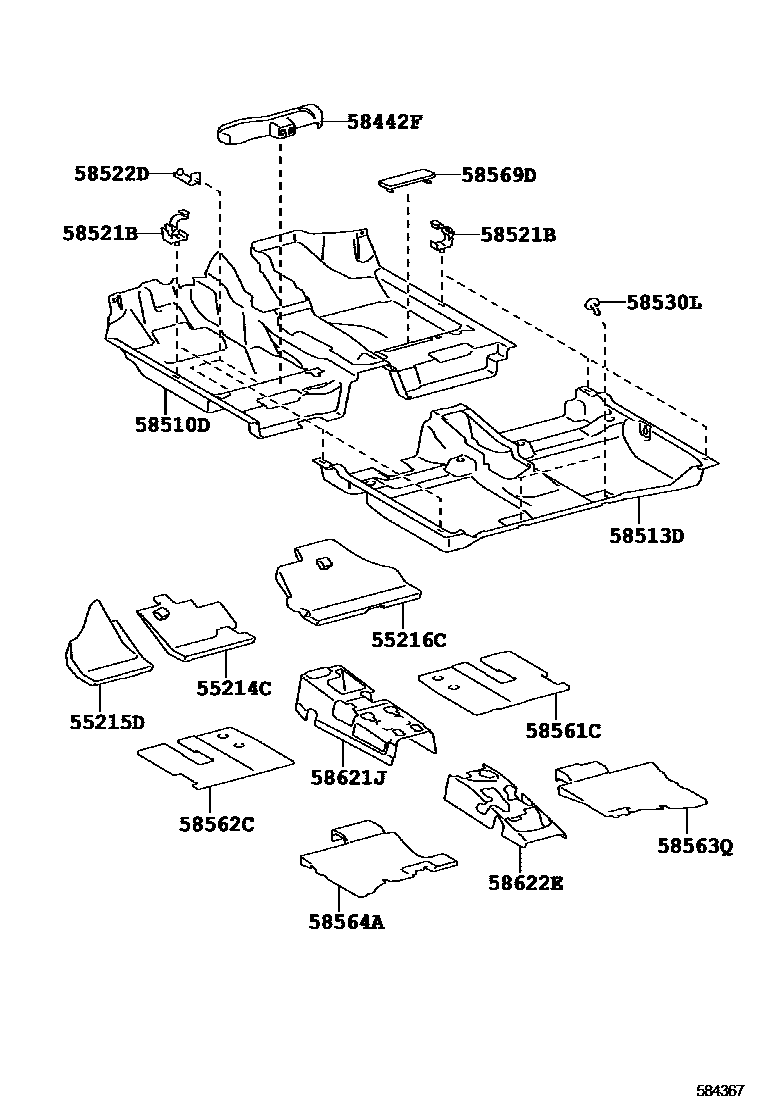 58442F
58522D
58569D
58521B
58521B
58530L
58510D
58513D
55216C
55214C
55215D
58561C
58621J
58562C
58563Q
58622E
58564A
584367