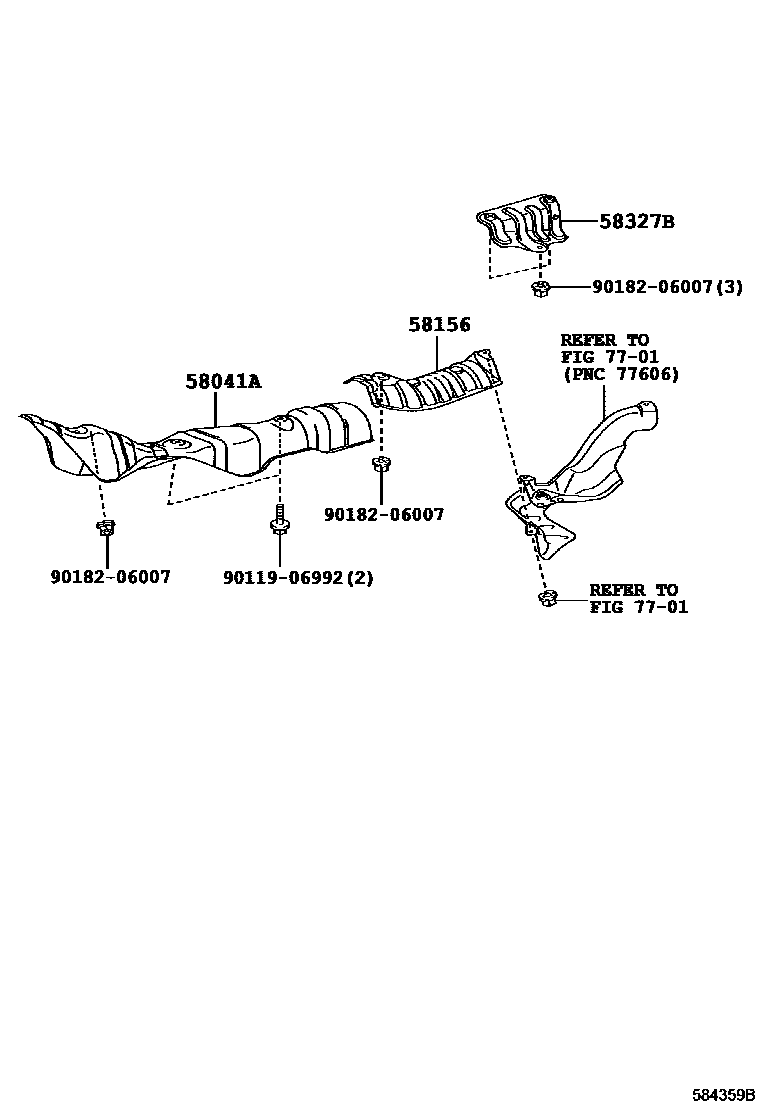 58327B

90182-06007(3)

58156

REFER TO
FIG 77-01
(PNC 77606)

58041A

90182-06007

90182-06007

90119-06992(2)

REFER TO
FIG 77-01

584359B