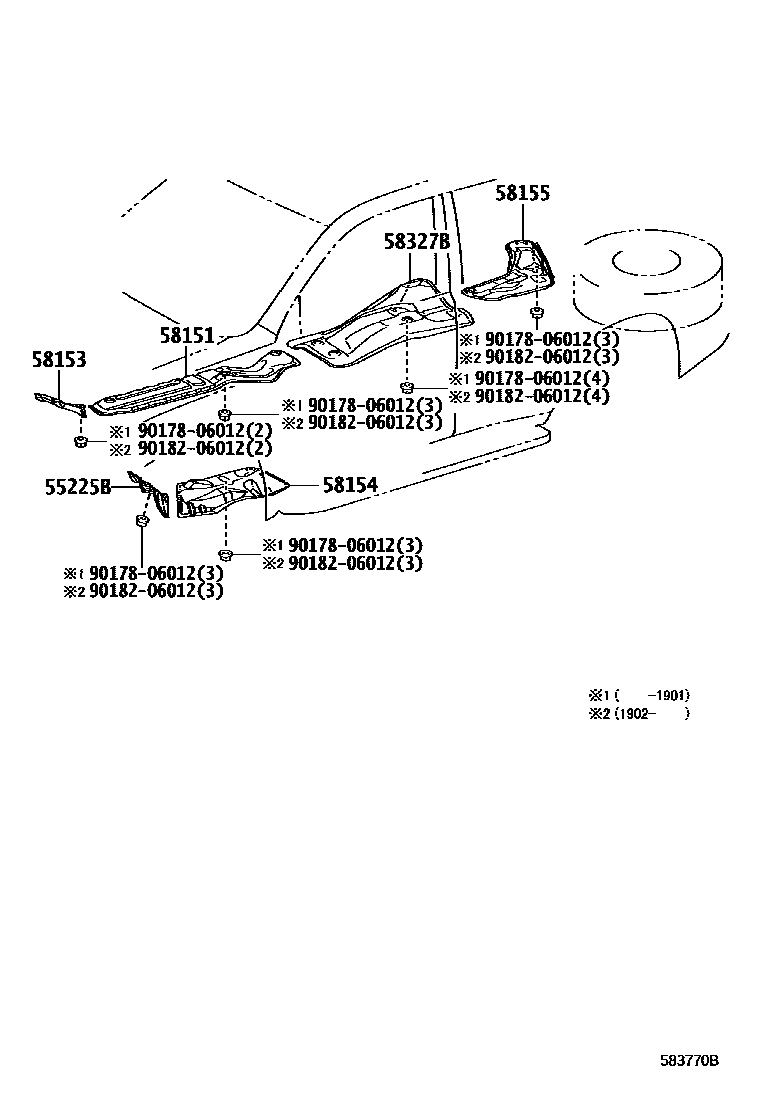 58155

58327B

58151

58153

※1 90178-06012(3)
※2 90182-06012(3)

※1 90178-06012(4)
※2 90182-06012(4)

※1 90178-06012(3)
※2 90182-06012(3)

※1 90178-06012(2)
※2 90182-06012(2)

55225B

58154

※1 90178-06012(3)
※2 90182-06012(3)

※1 90178-06012(3)
※2 90182-06012(3)

※1 ( -1901)
※2 (1902- )

583770B