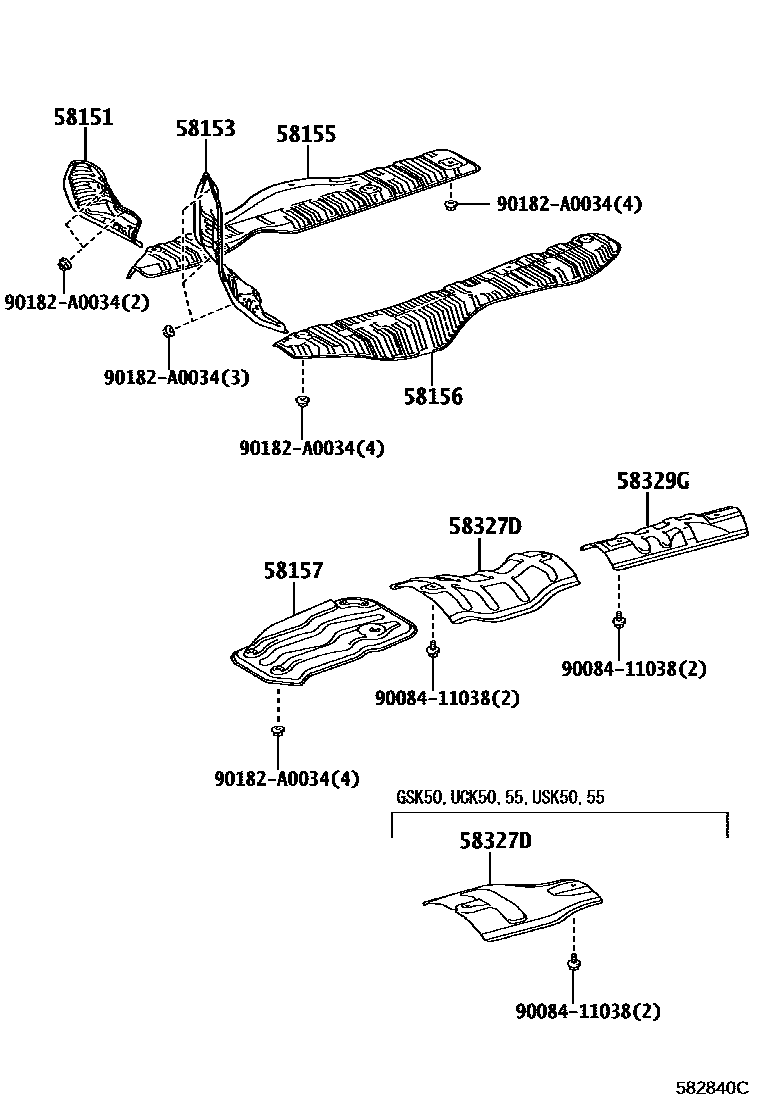 58151
58153
58155
90182-A0034(4)
90182-A0034(2)
90182-A0034(3)
58156
90182-A0034(4)
58329G
58327D
58157
90084-11038(2)
90084-11038(2)
90182-A0034(4)
GSK50, UCK50, 55, USK50, 55
58327D
90084-11038(2)
582840C