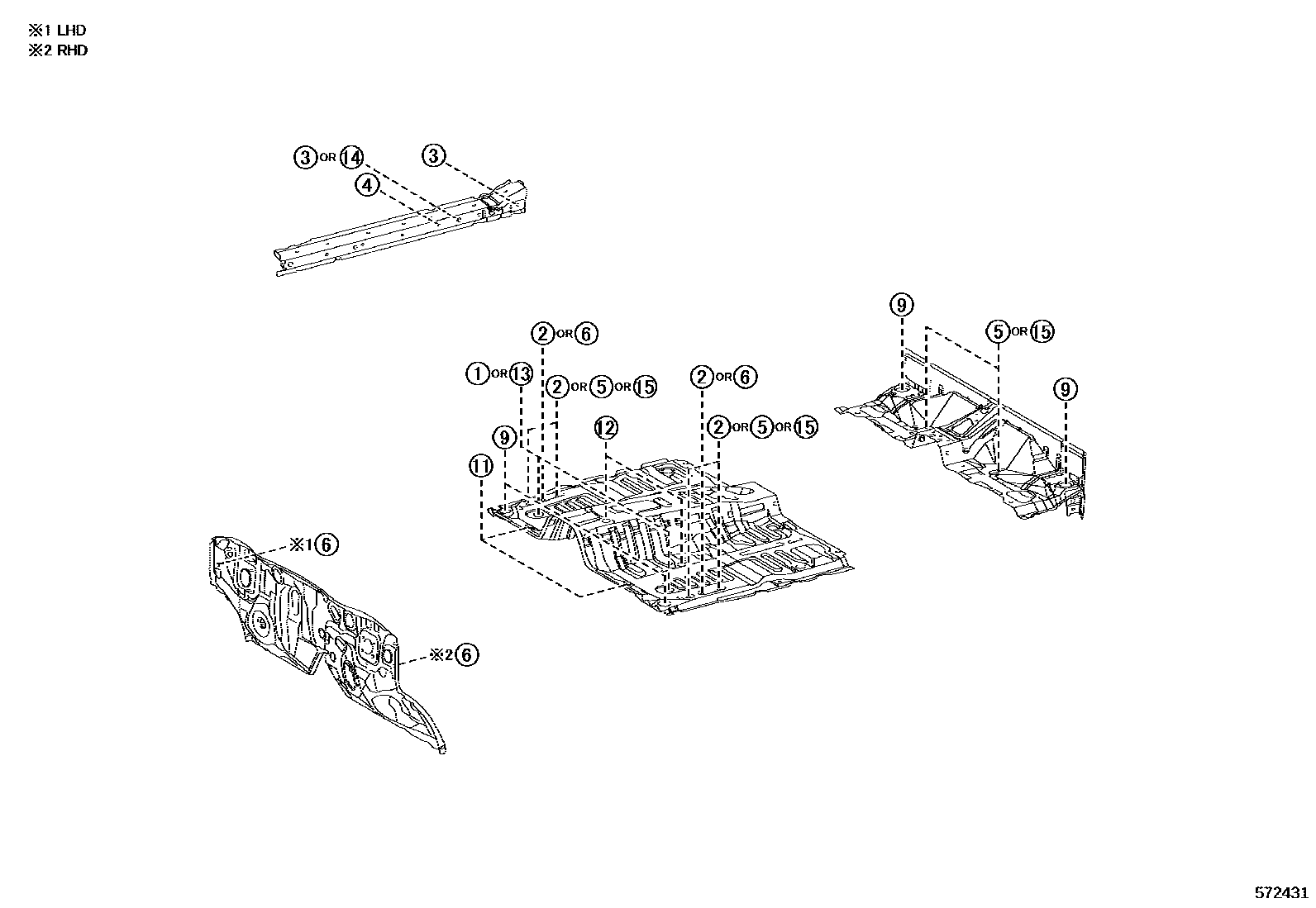 ※1 LHD
※2 RHD

3 OR 14
3
4

9
5 OR 15
9

2 OR 6
1 OR 13
2 OR 5 OR 15
2 OR 6
9
12
2 OR 5 OR 15
11

※1 6
※2 6

572431