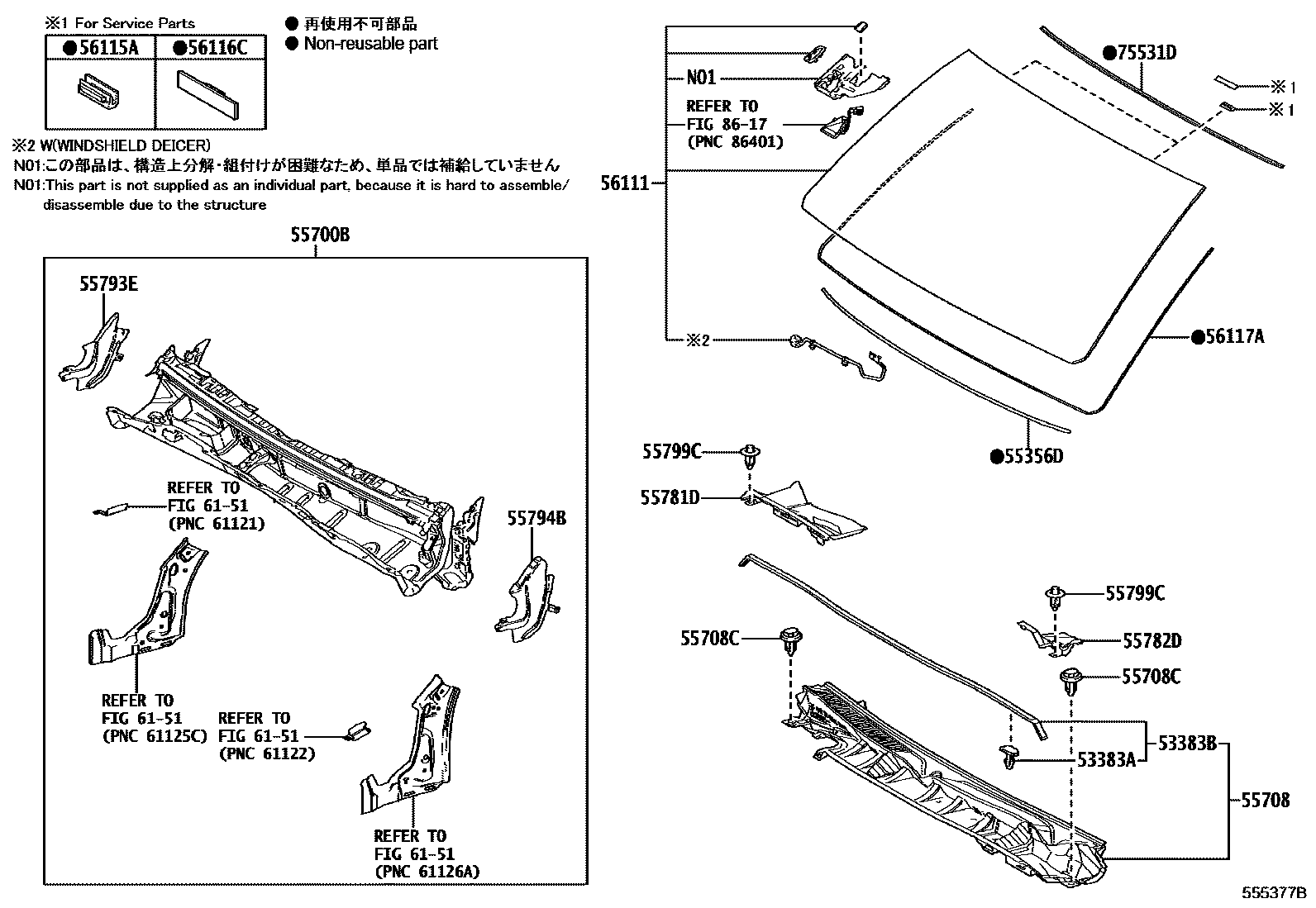 ※1 For Service Parts

| ●56115A | ●56116C |
|---|---|
| | |

● 再使用不可部品
● Non-reusable part

※2 W(WINDSHIELD DEICER)
N01:この部品は、構造上分解・組付けが困難なため、単品では補給していません
N01:This part is not supplied as an individual part, because it is hard to assemble/ disassemble due to the structure

55700B

55793E

REFER TO
FIG 61-51
(PNC 61121)

55794B

REFER TO
FIG 61-51
(PNC 61125C)

REFER TO
FIG 61-51
(PNC 61122)

REFER TO
FIG 61-51
(PNC 61126A)

N01

REFER TO
FIG 86-17
(PNC 86401)

56111

※2

●75531D

※1

※1

●56117A

●55356D

55799C

55781D

55799C

55782D

55708C

55708C

53383A

53383B

55708

555377B